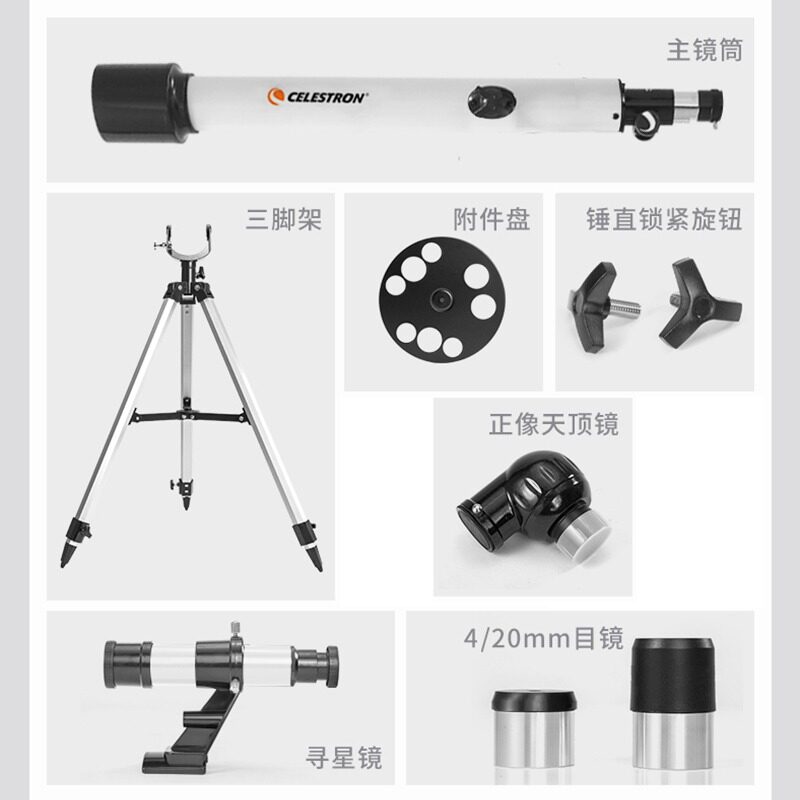 主镜筒

CELESTRON

三脚架

附件盘

锤直锁紧旋钮

正像天顶镜

寻星镜

4/20mm目镜