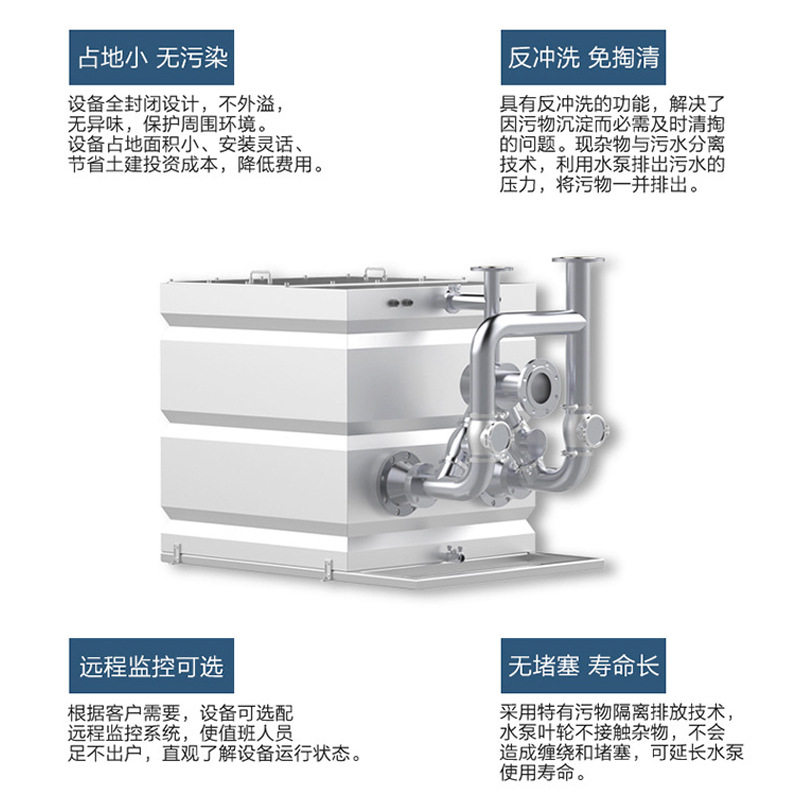 占地小 无污染

设备全封闭设计，不外溢，无异味，保护周围环境。设备占地面积小、安装灵话、节省土建投资成本，降低费用。

反冲洗 免掏清

具有反冲洗的功能，解决了因污物沉淀而必需及时清掏的问题。现杂物与污水分离技术，利用水泵排出污水的压力，将污物一并排出。

远程监控可选

根据客户需要，设备可选配远程监控系统，使值班人员足不出户，直观了解设备运行状态。

无堵塞 寿命长

采用特有污物隔离排放技术，水泵叶轮不接触杂物，不会造成缠绕和堵塞，可延长水泵使用寿命。