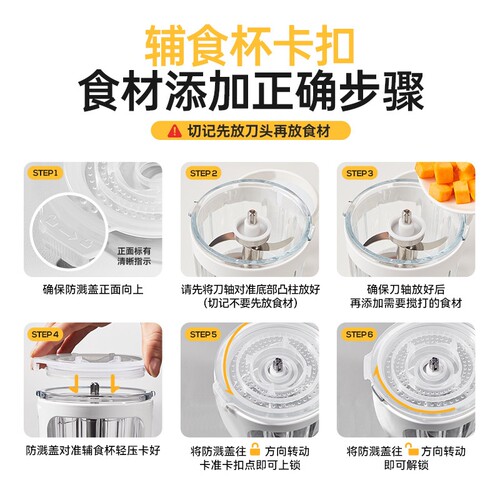 辅食杯卡扣
食材添加正确步骤

切记先放刀头再放食材

STEP 1

正面标有清晰指示

确保防溅盖正面向上

STEP 2

请先将刀轴对准底部凸柱放好
(切记不要先放食材)

STEP 3

确保刀轴放好后
再添加需要搅打的食材

STEP 4

防溅盖对准辅食杯轻压卡好

STEP 5

将防溅盖往 方向转动
卡准卡扣点即可上锁

STEP 6

将防溅盖往 方向转动
即可解锁