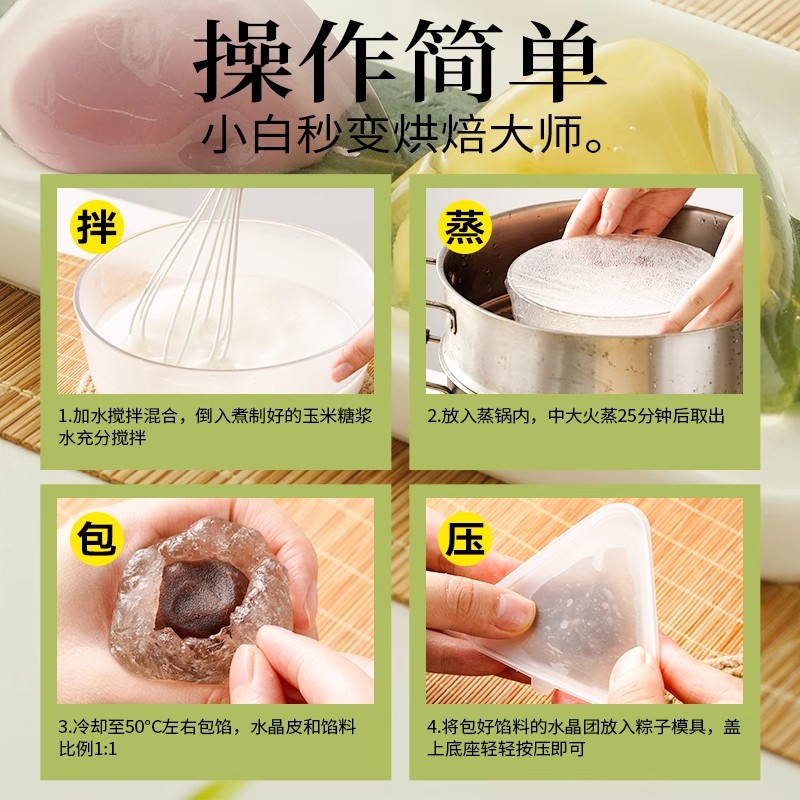 操作简单
小白秒变烘焙大师。

拌

1.加水搅拌混合，倒入煮制好的玉米糖浆水充分搅拌

蒸

2.放入蒸锅内，中大火蒸25分钟后取出

包

3.冷却至50°C左右包馅，水晶皮和馅料比例1:1

压

4.将包好馅料的水晶团放入粽子模具，盖上底座轻轻按压即可