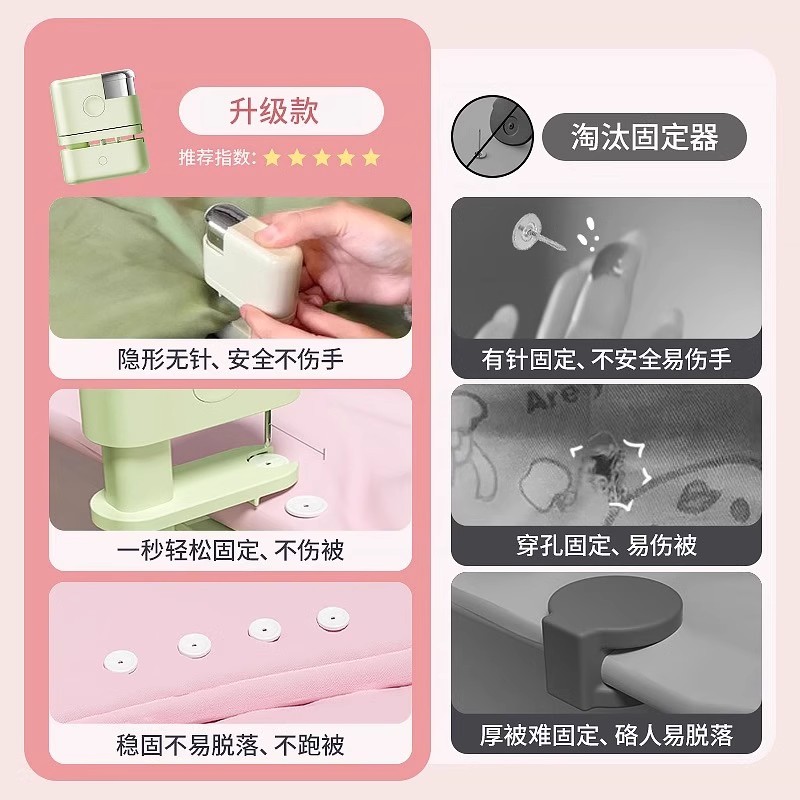 升级款

推荐指数: ★★★★★

隐形无针、安全不伤手

一秒轻松固定、不伤被

稳固不易脱落、不跑被

淘汰固定器

有针固定、不安全易伤手

穿孔固定、易伤被

厚被难固定、硌人易脱落