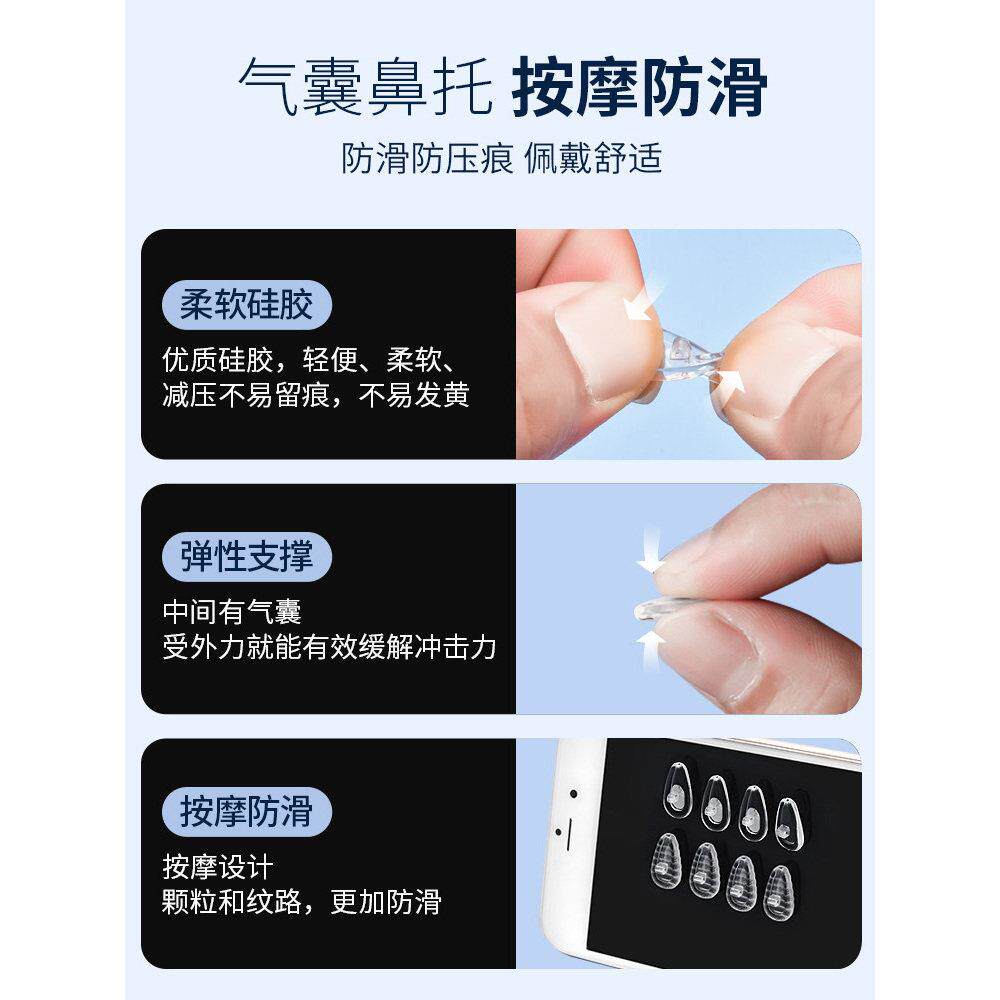 气囊鼻托 按摩防滑

防滑防压痕 佩戴舒适

柔软硅胶

优质硅胶，轻便、柔软、减压不易留痕，不易发黄

弹性支撑

中间有气囊
受外力就能有效缓解冲击力

按摩防滑

按摩设计
颗粒和纹路，更加防滑