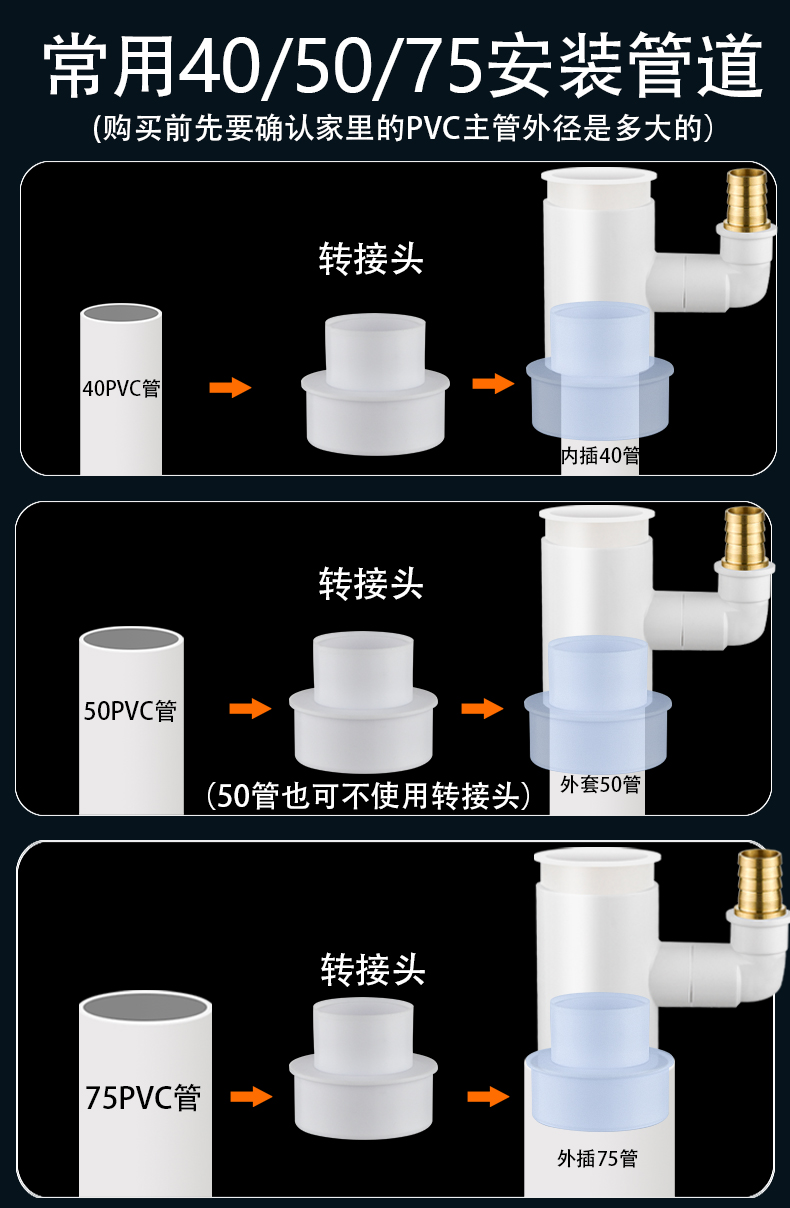 常用40/50/75安装管道
(购买前先要确认家里的PVC主管外径是多大的)

转接头
40PVC管
内插40管

转接头
50PVC管
(50管也可不使用转接头)
外套50管

转接头
75PVC管
外插75管