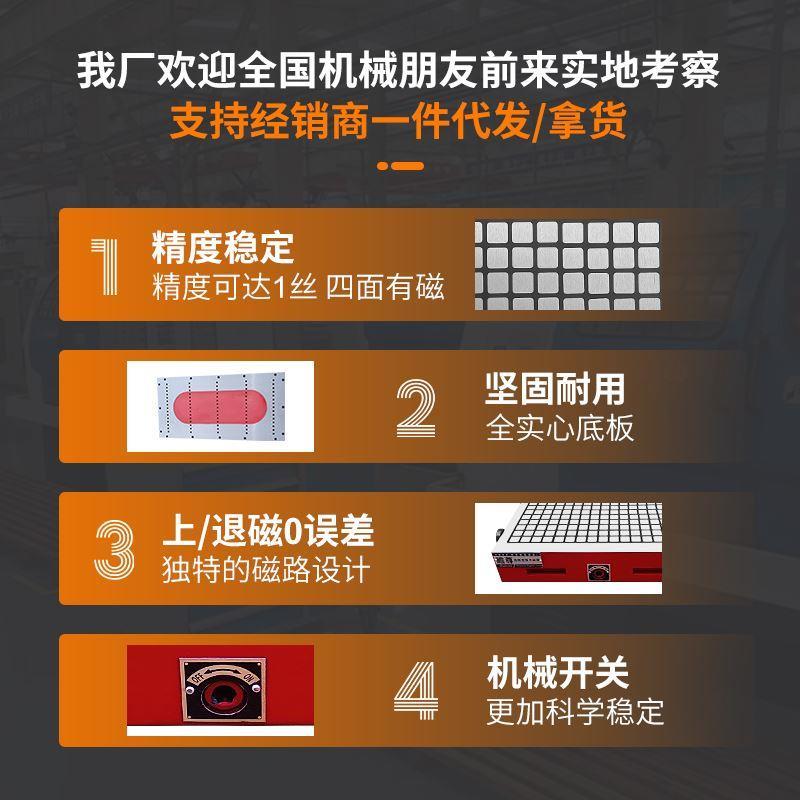 我厂欢迎全国机械朋友前来实地考察
支持经销商一件代发/拿货

1
精度稳定
精度可达1丝 四面有磁

2
坚固耐用
全实心底板

3
上/退磁0误差
独特的磁路设计

OFF ON
4
机械开关
更加科学稳定