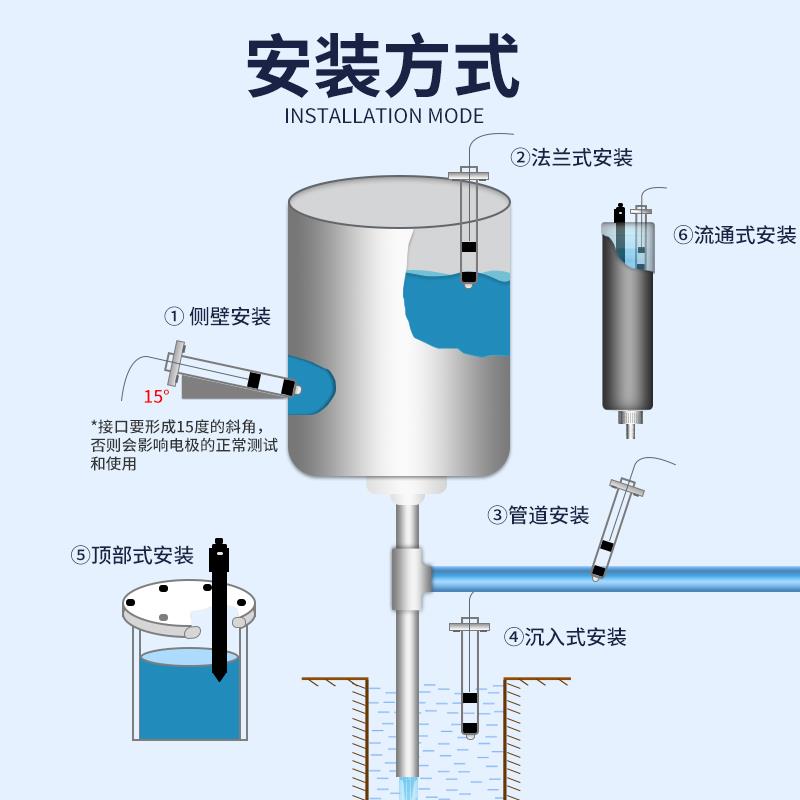 安装方式
INSTALLATION MODE

②法兰式安装

⑥流通式安装

① 侧壁安装

15°

*接口要形成15度的斜角，否则会影响电极的正常测试和使用

③管道安装

⑤顶部式安装

④沉入式安装