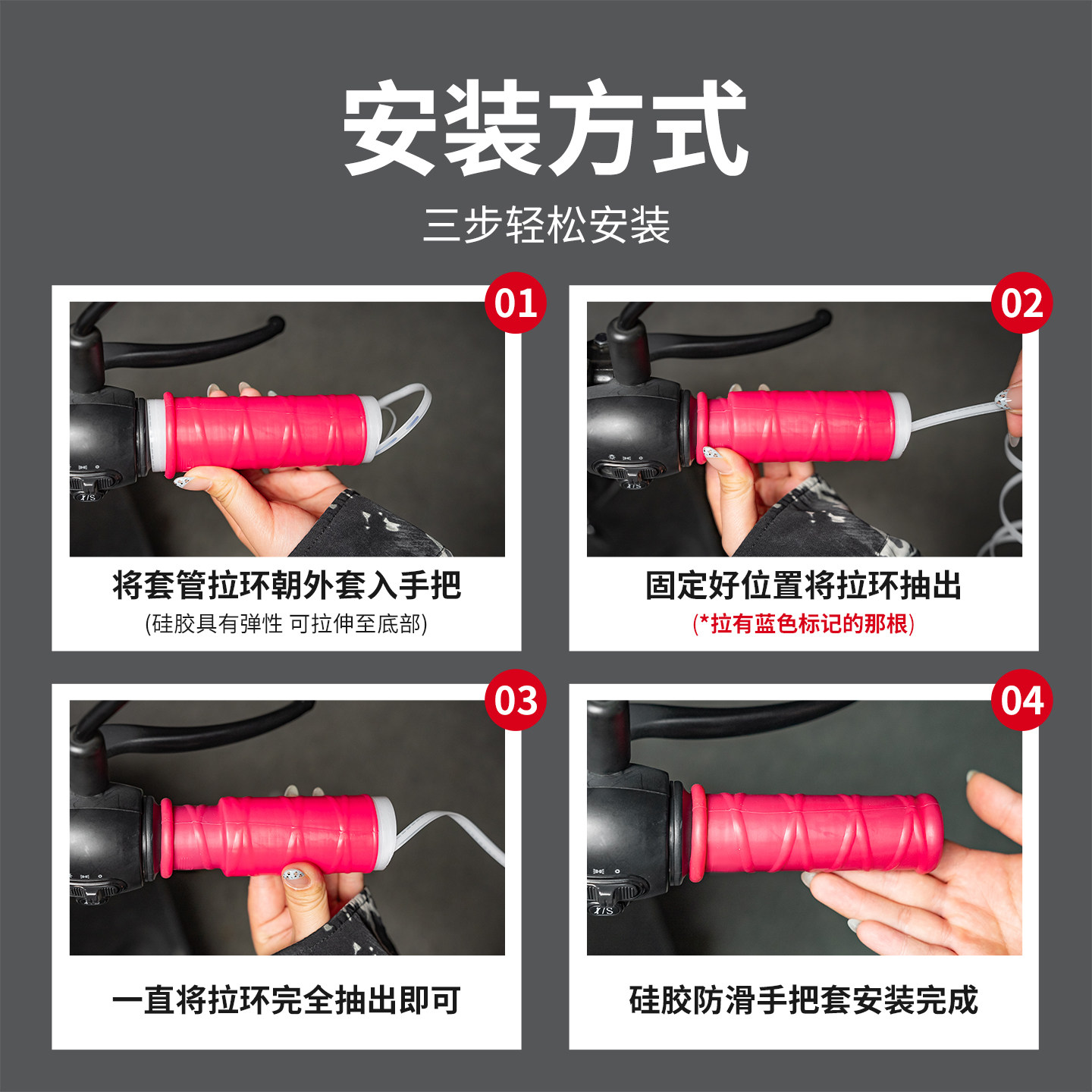 安装方式

三步轻松安装

01

将套管拉环朝外套入手把

(硅胶具有弹性 可拉伸至底部)

02

固定好位置将拉环抽出

(*拉有蓝色标记的那根)

03

一直将拉环完全抽出即可

04

硅胶防滑手把套安装完成