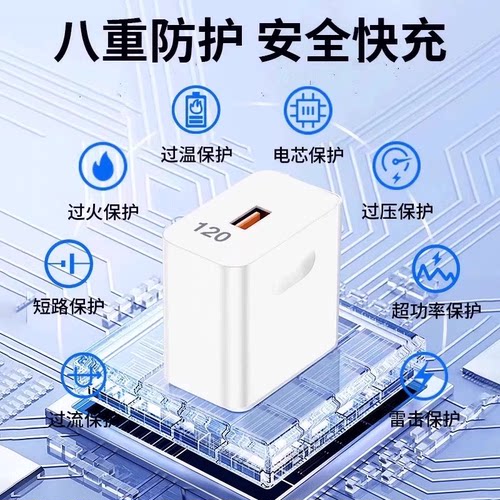 八重防护 安全快充

过温保护

电芯保护

过火保护

过压保护

120

短路保护

超功率保护

过流保护

雷击保护