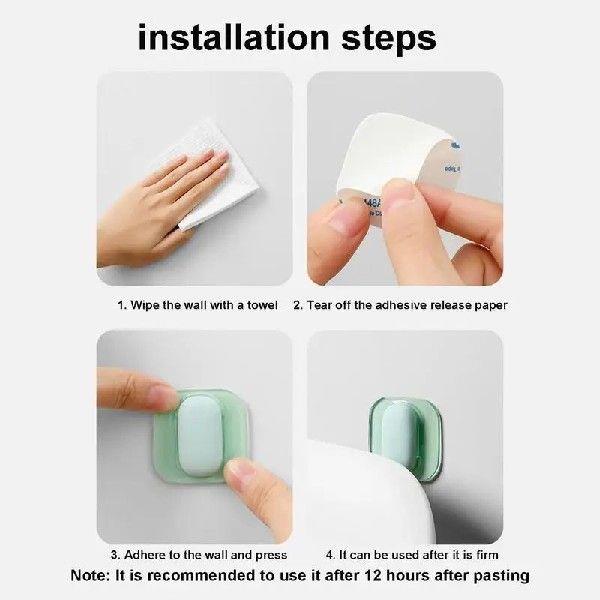 installation steps

1. Wipe the wall with a towel

2. Tear off the adhesive release paper

3. Adhere to the wall and press

4. It can be used after it is firm

Note: It is recommended to use it after 12 hours after pasting