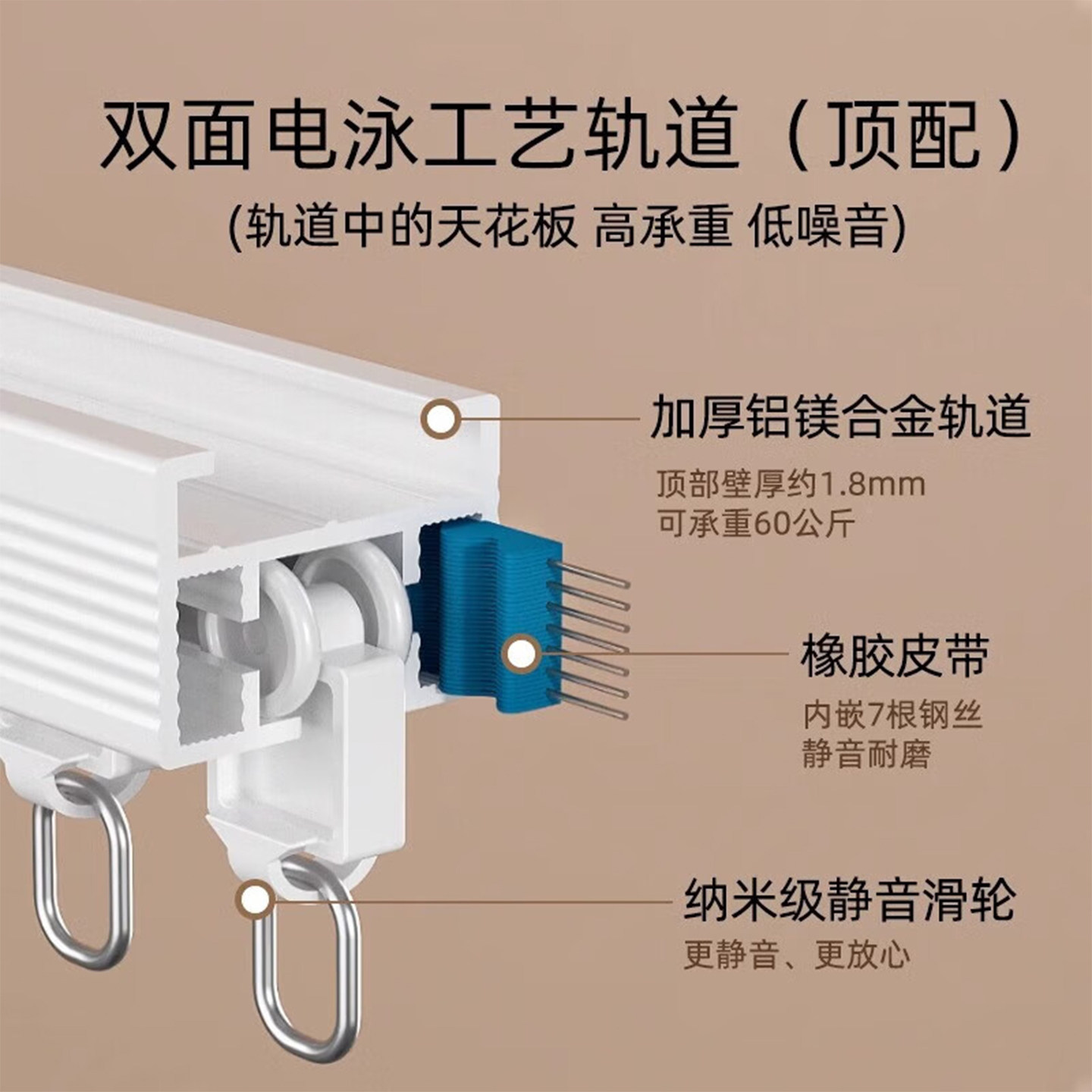 双面电泳工艺轨道（顶配）

(轨道中的天花板 高承重 低噪音)

加厚铝镁合金轨道

顶部壁厚约1.8mm
可承重60公斤

橡胶皮带

内嵌7根钢丝
静音耐磨

纳米级静音滑轮

更静音、更放心