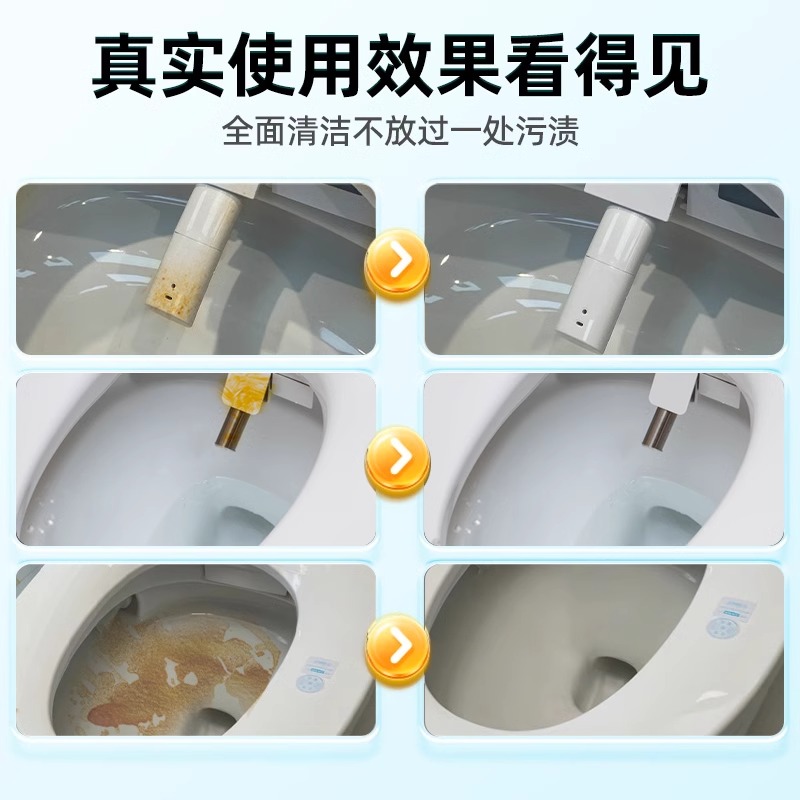 真实使用效果看得见

全面清洁不放过一处污渍