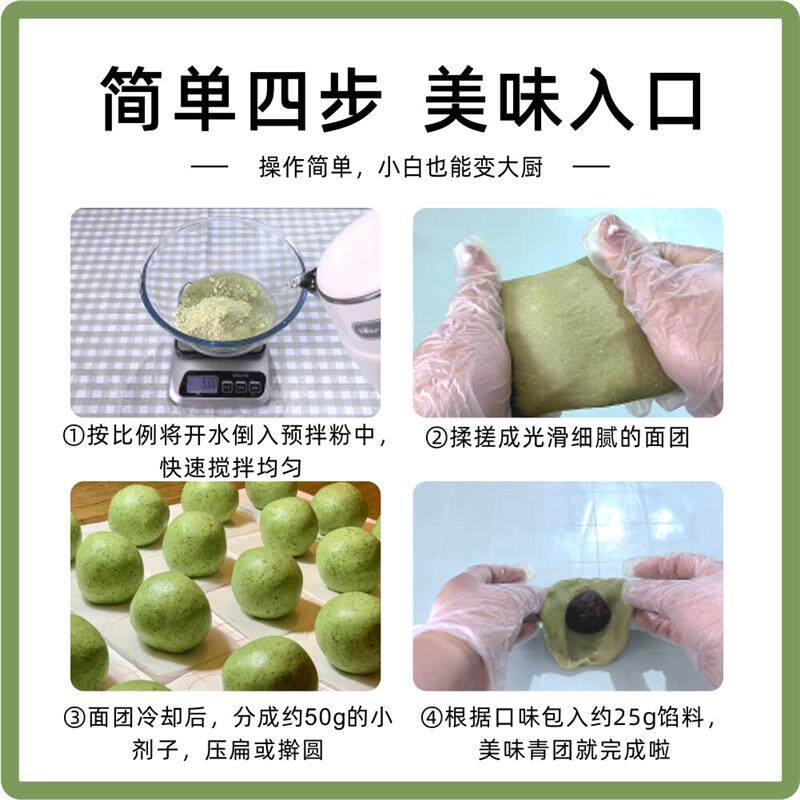 简单四步 美味入口

— 操作简单，小白也能变大厨 —

①按比例将开水倒入预拌粉中，快速搅拌均匀

②揉搓成光滑细腻的面团

③面团冷却后，分成约50g的小剂子，压扁或擀圆

④根据口味包入约25g馅料，美味青团就完成啦