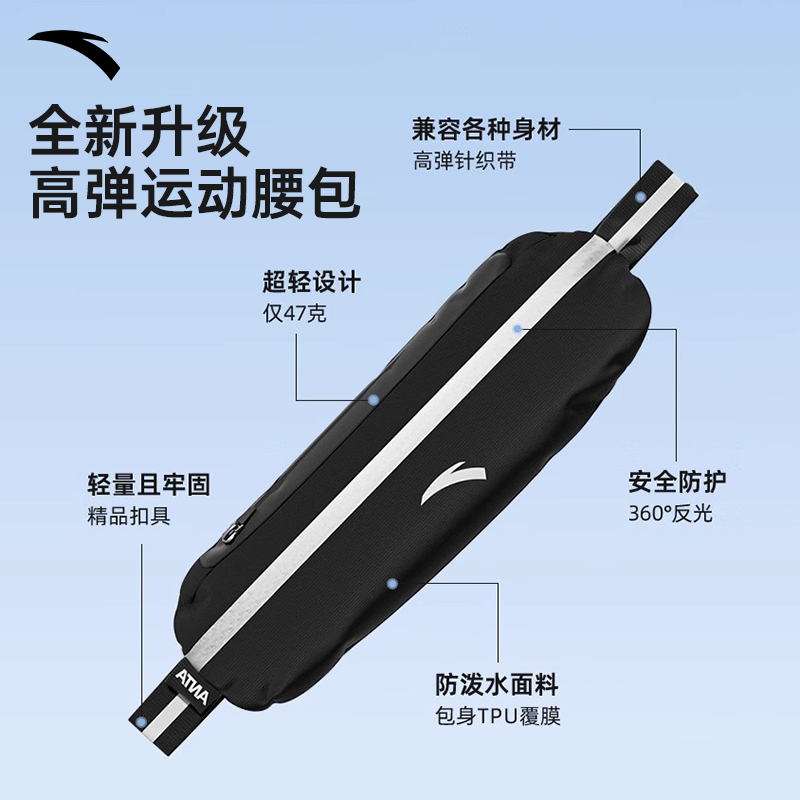 全新升级
高弹运动腰包

兼容各种身材
高弹针织带

超轻设计
仅47克

轻量且牢固
精品扣具

安全防护
360°反光

防泼水面料
包身TPU覆膜

ANTA