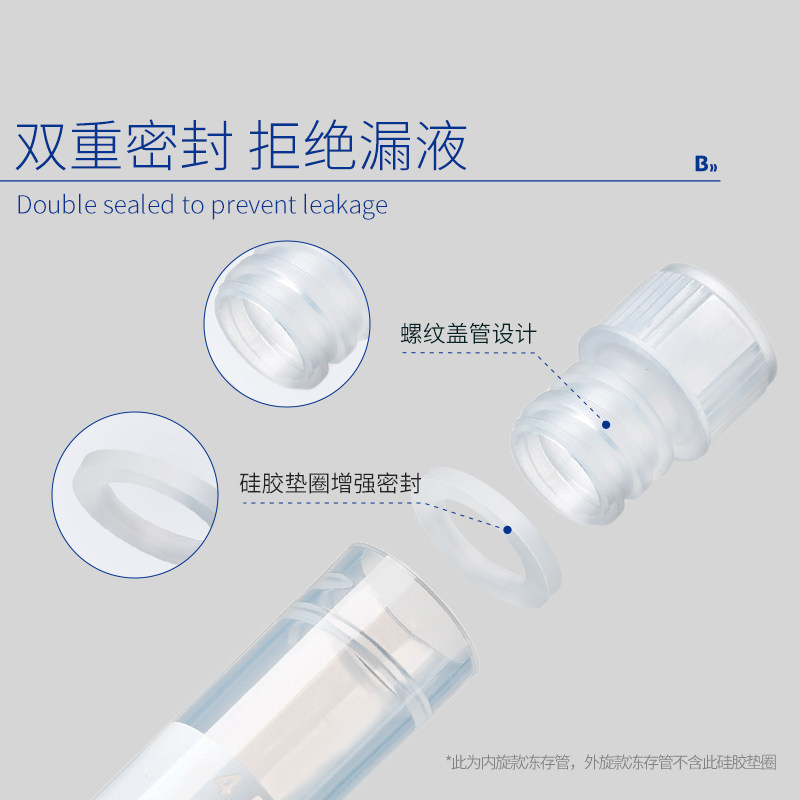 双重密封 拒绝漏液

B»

Double sealed to prevent leakage

螺纹盖管设计

硅胶垫圈增强密封

*此为内旋款冻存管，外旋款冻存管不含此硅胶垫圈