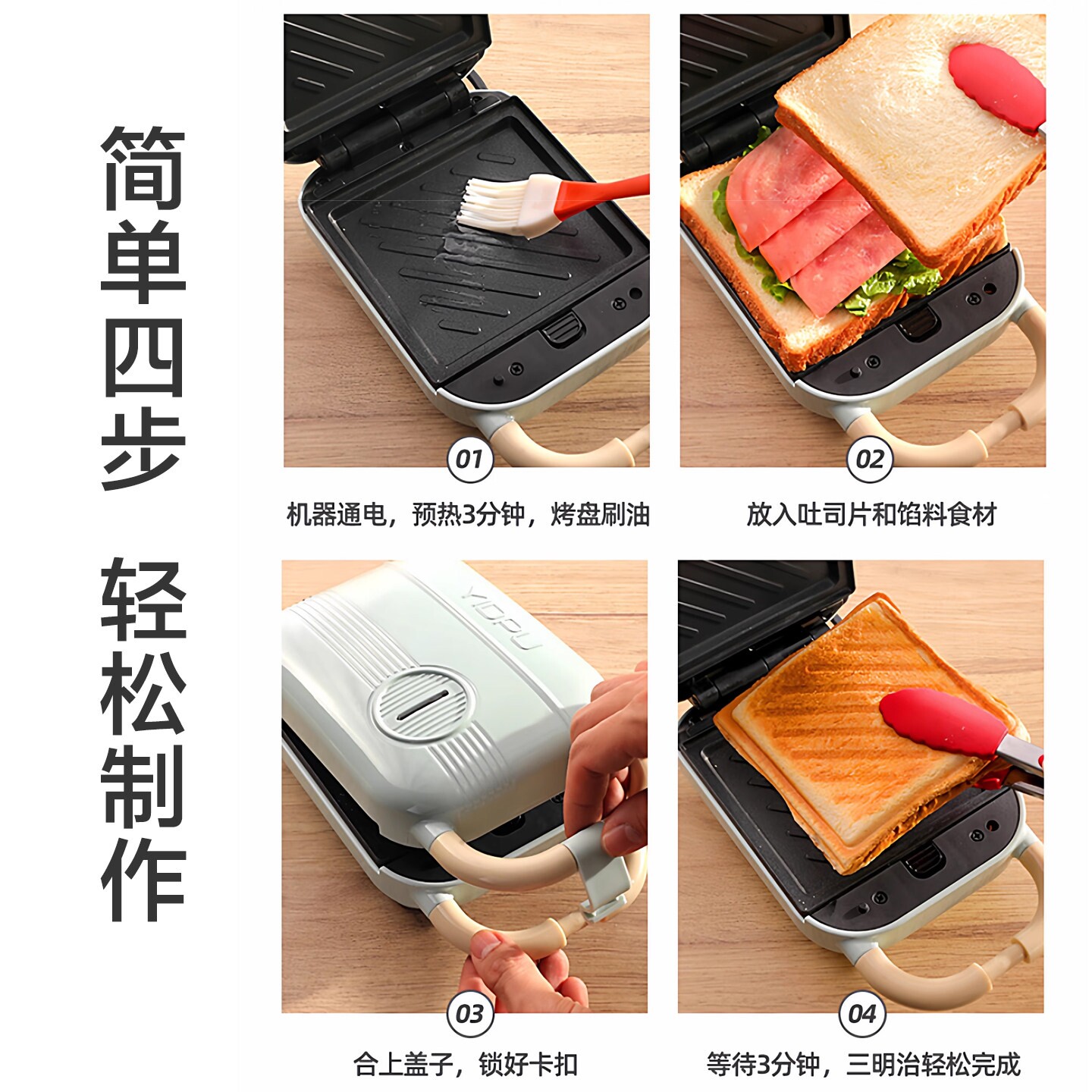 简单四步

轻松制作

01

机器通电，预热3分钟，烤盘刷油

02

放入吐司片和馅料食材

YIDPU

03

合上盖子，锁好卡扣

04

等待3分钟，三明治轻松完成