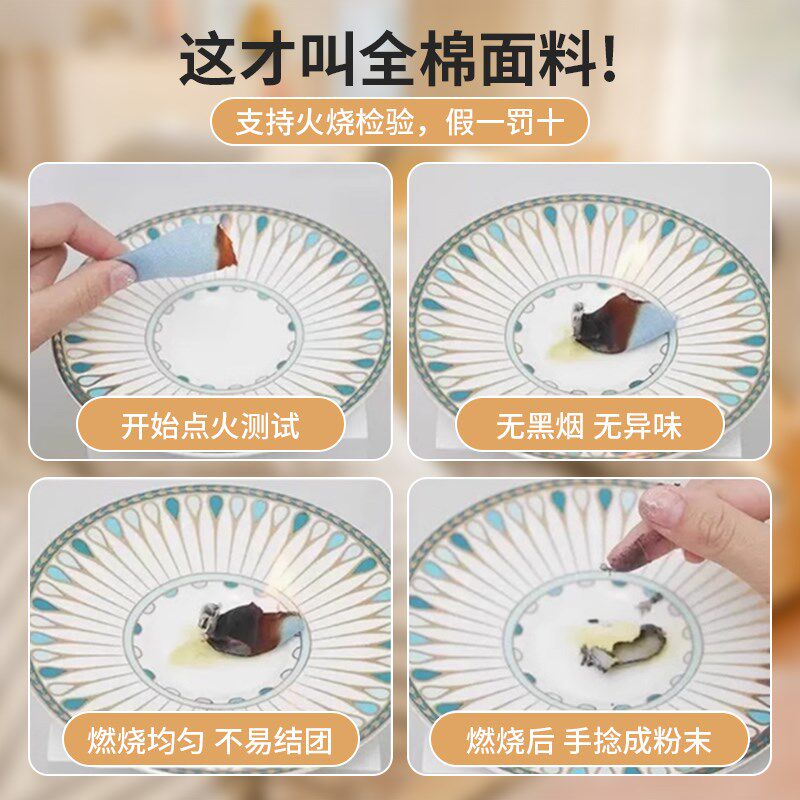 这才叫全棉面料!

支持火烧检验，假一罚十

开始点火测试

无黑烟 无异味

燃烧均匀 不易结团

燃烧后 手捻成粉末