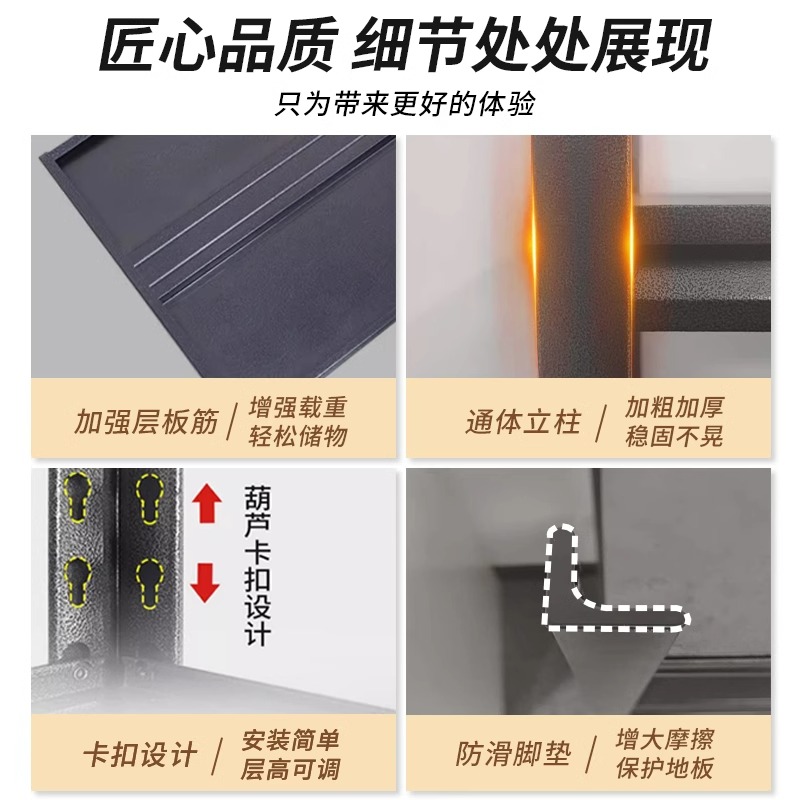 匠心品质 细节处处展现

只为带来更好的体验

加强层板筋 / 增强载重 轻松储物

通体立柱 / 加粗加厚 稳固不晃

葫芦卡扣设计

卡扣设计 / 安装简单 层高可调

防滑脚垫 / 增大摩擦 保护地板