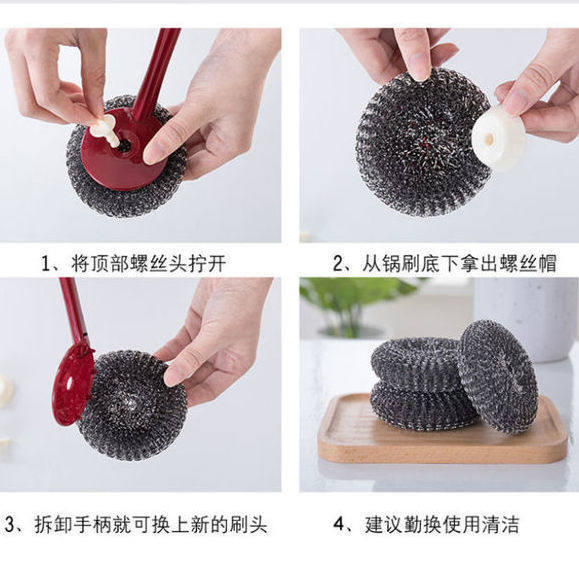 1、将顶部螺丝头拧开

2、从锅刷底下拿出螺丝帽

3、拆卸手柄就可换上新的刷头

4、建议勤换使用清洁