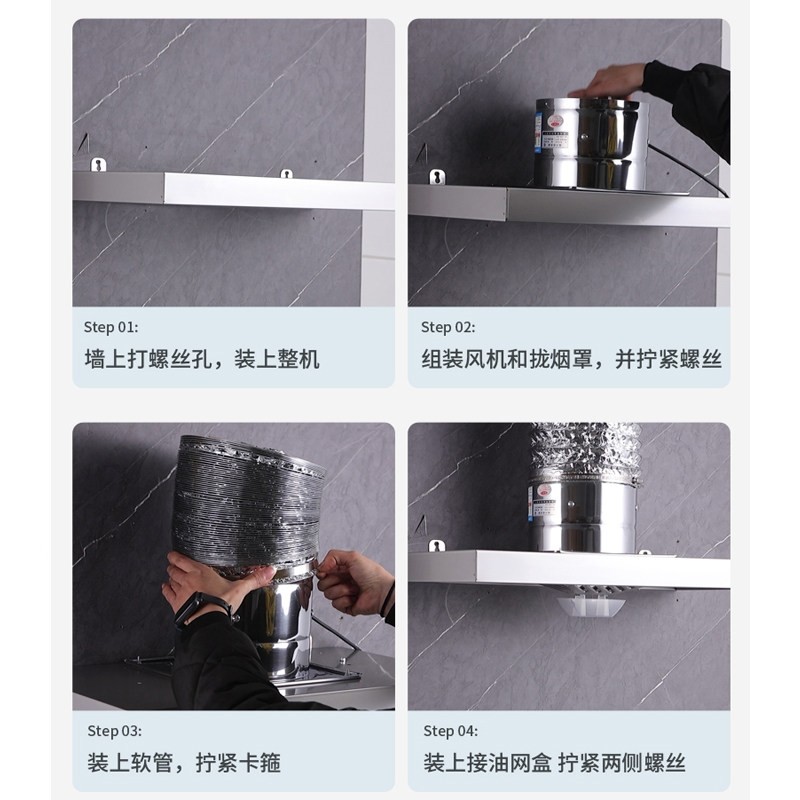 Step 01:
墙上打螺丝孔，装上整机

Step 02:
组装风机和拢烟罩，并拧紧螺丝

Step 03:
装上软管，拧紧卡箍

Step 04:
装上接油网盒 拧紧两侧螺丝