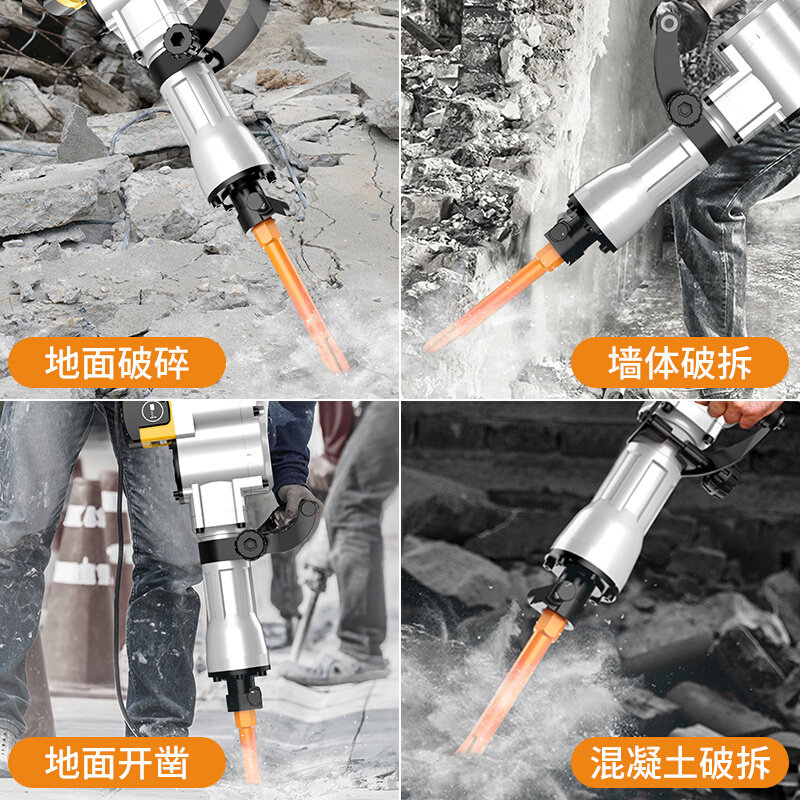 地面破碎

墙体破拆

地面开凿

混凝土破拆