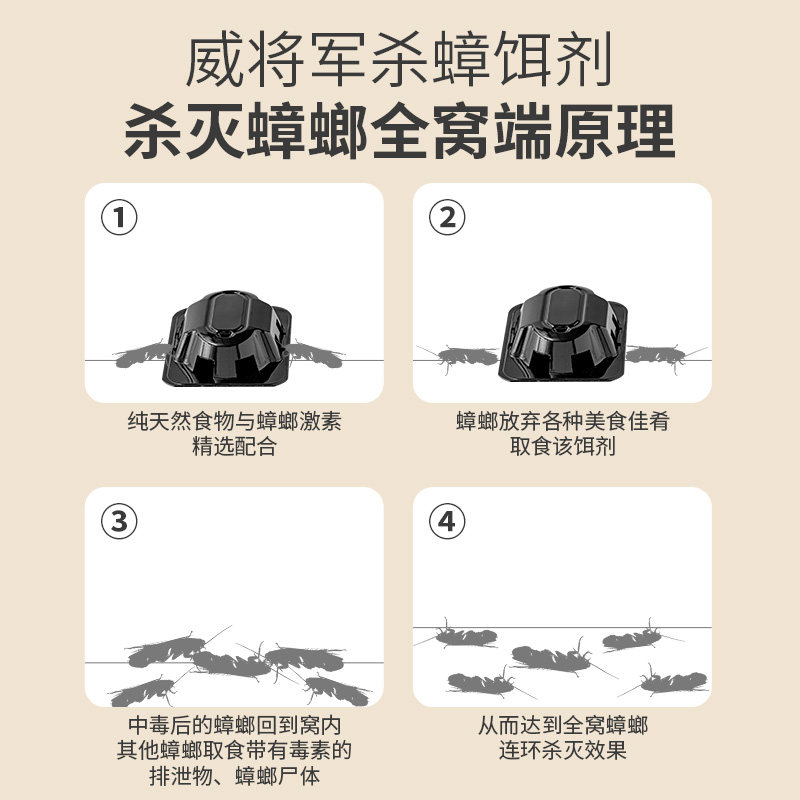 威将军杀蟑饵剂
杀灭蟑螂全窝端原理

①

纯天然食物与蟑螂激素
精选配合

②

蟑螂放弃各种美食佳肴
取食该饵剂

③

中毒后的蟑螂回到窝内
其他蟑螂取食带有毒素的
排泄物、蟑螂尸体

④

从而达到全窝蟑螂
连环杀灭效果