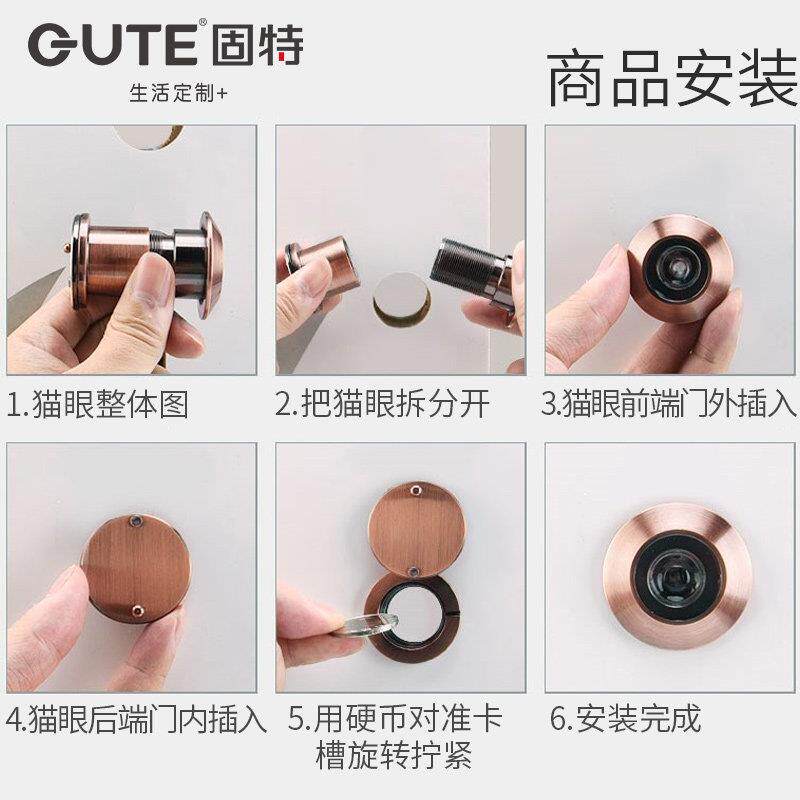 GUTE® 固特
生活定制+

商品安装

1.猫眼整体图

2.把猫眼拆分开

3.猫眼前端门外插入

4.猫眼后端门内插入

5.用硬币对准卡槽旋转拧紧

6.安装完成