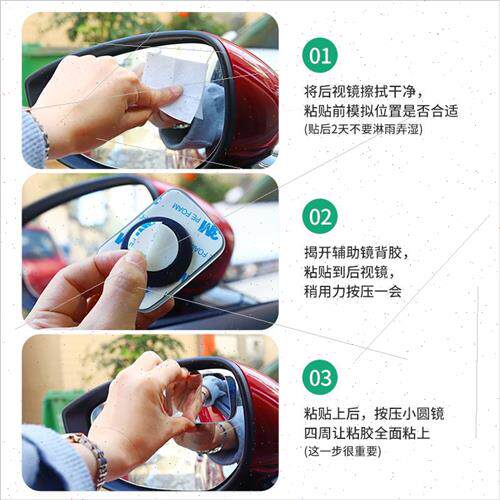 01

将后视镜擦拭干净，
粘贴前模拟位置是否合适
(贴后2天不要淋雨弄湿)

3M PE FOAM

02

揭开辅助镜背胶，
粘贴到后视镜，
稍用力按压一会

03

粘贴上后，按压小圆镜
四周让粘胶全面粘上
(这一步很重要)