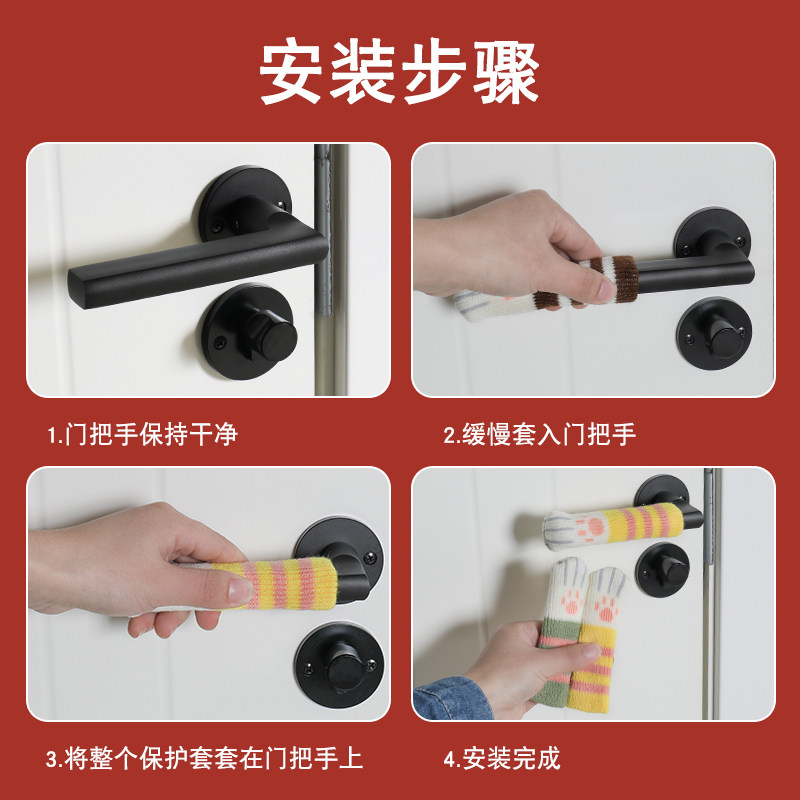 安装步骤

1.门把手保持干净

2.缓慢套入门把手

3.将整个保护套套在门把手上

4.安装完成