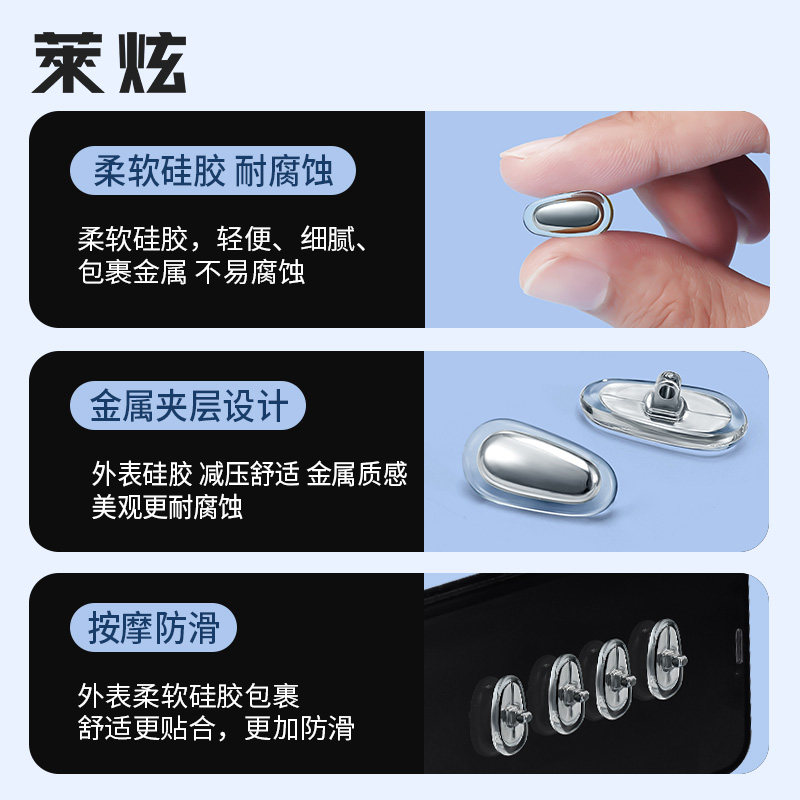 莱炫

柔软硅胶 耐腐蚀

柔软硅胶，轻便、细腻、包裹金属 不易腐蚀

金属夹层设计

外表硅胶 减压舒适 金属质感 美观更耐腐蚀

按摩防滑

外表柔软硅胶包裹 舒适更贴合，更加防滑