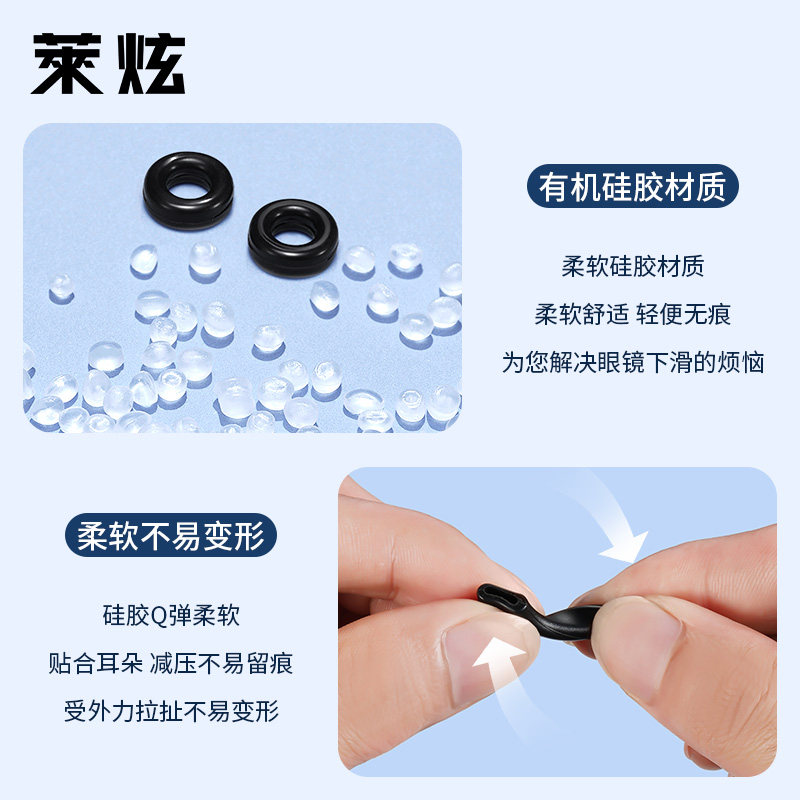 莱炫

有机硅胶材质

柔软硅胶材质

柔软舒适 轻便无痕

为您解决眼镜下滑的烦恼

柔软不易变形

硅胶Q弹柔软

贴合耳朵 减压不易留痕

受外力拉扯不易变形