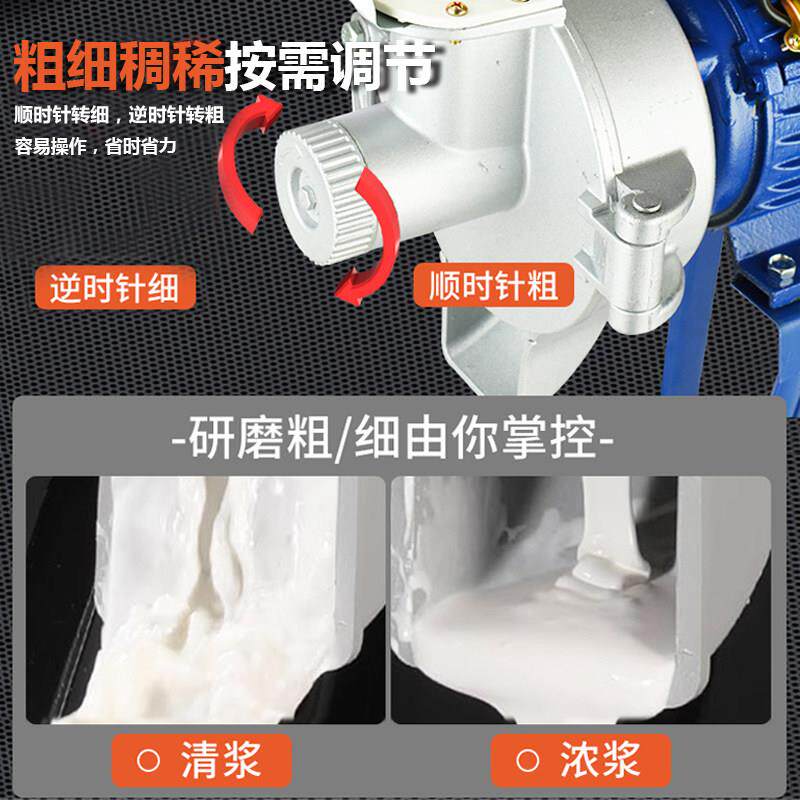 粗细稠稀按需调节

顺时针转细，逆时针转粗
容易操作，省时省力

逆时针细

顺时针粗

-研磨粗/细由你掌控-

○ 清浆

○ 浓浆