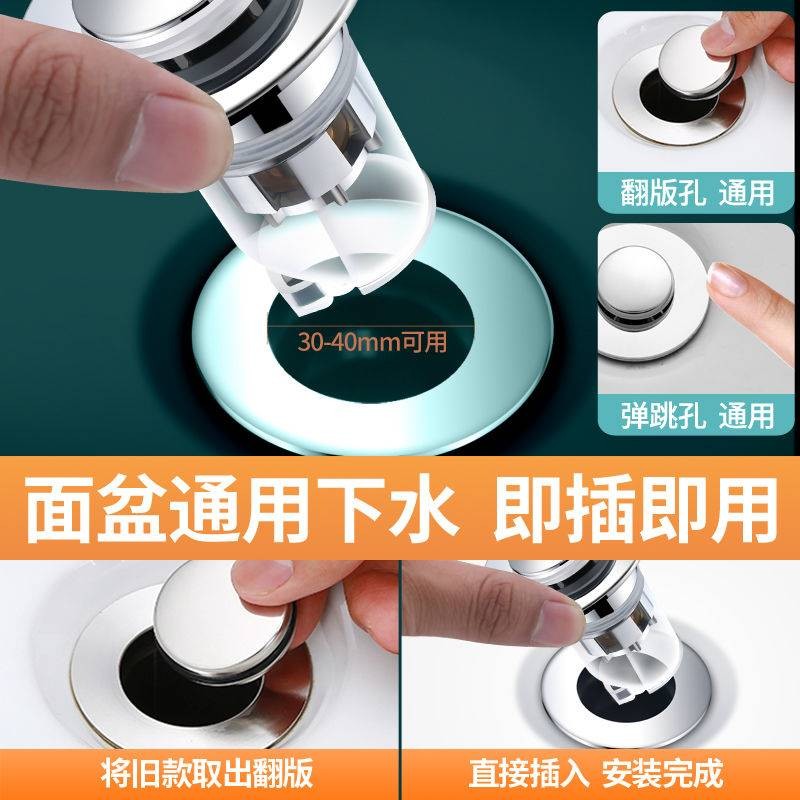 30-40mm可用

翻版孔 通用

弹跳孔 通用

面盆通用下水 即插即用

将旧款取出翻版

直接插入 安装完成