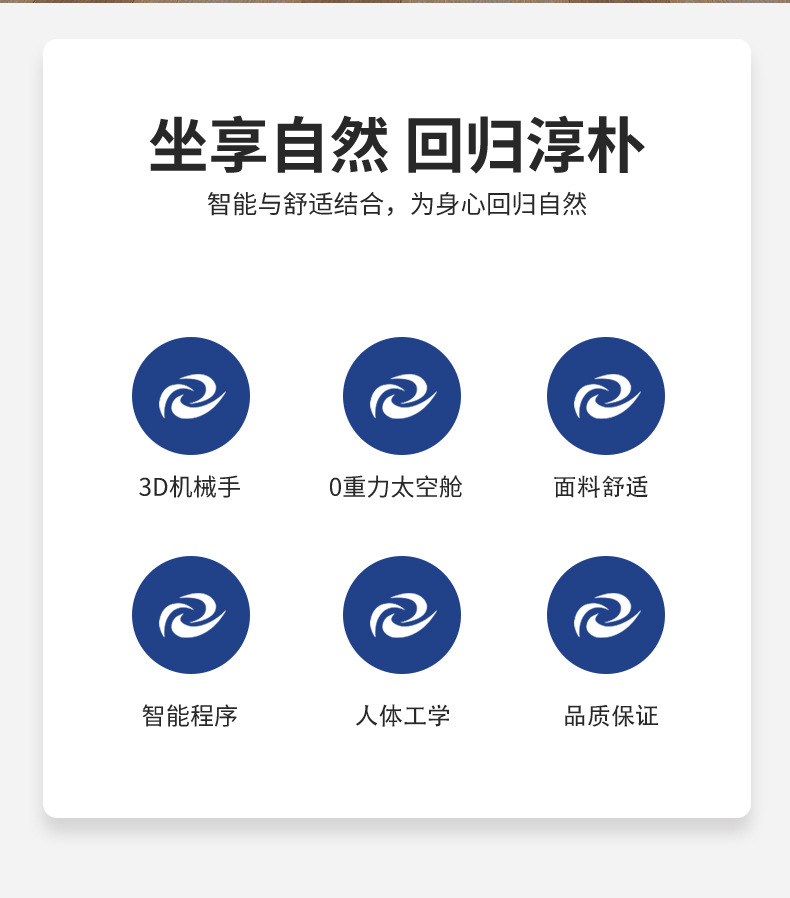 坐享自然 回归淳朴

智能与舒适结合，为身心回归自然

3D机械手

0重力太空舱

面料舒适

智能程序

人体工学

品质保证