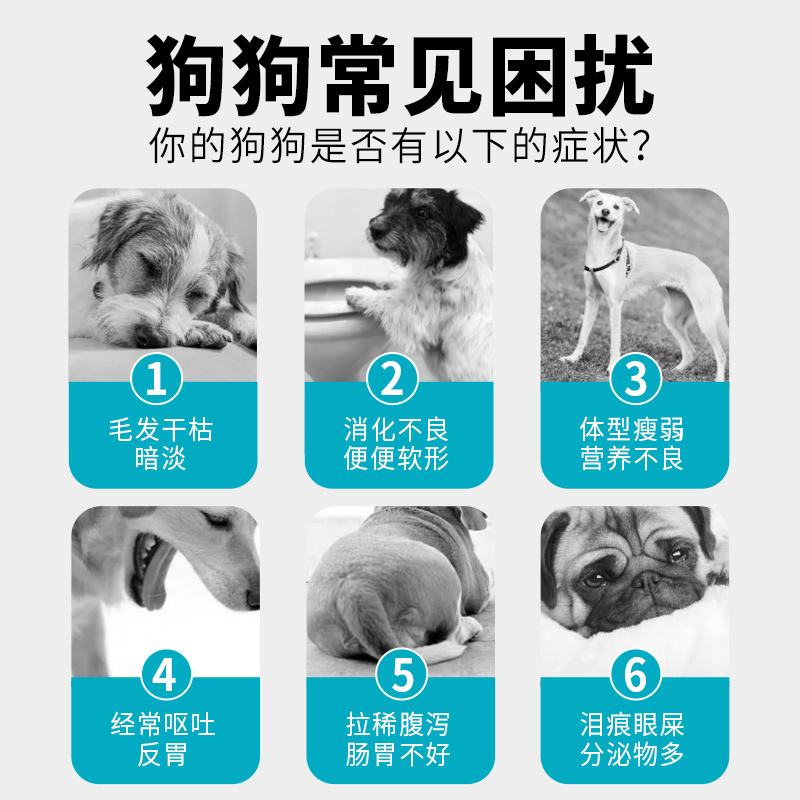 狗狗常见困扰
你的狗狗是否有以下的症状?

1
毛发干枯
暗淡

2
消化不良
便便软形

3
体型瘦弱
营养不良

4
经常呕吐
反胃

5
拉稀腹泻
肠胃不好

6
泪痕眼屎
分泌物多