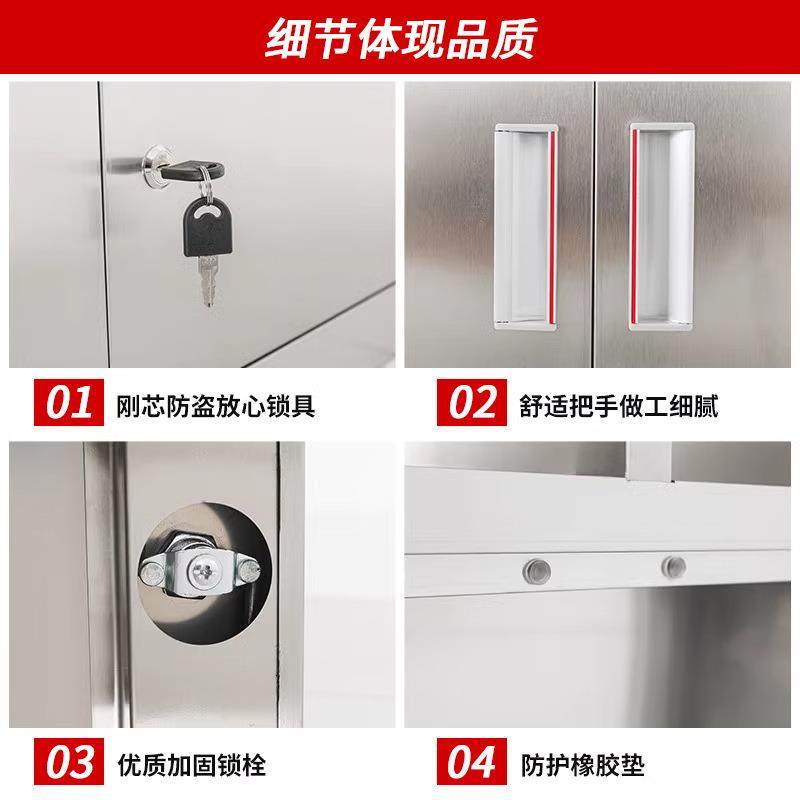 细节体现品质

01 刚芯防盗放心锁具

02 舒适把手做工细腻

03 优质加固锁栓

04 防护橡胶垫