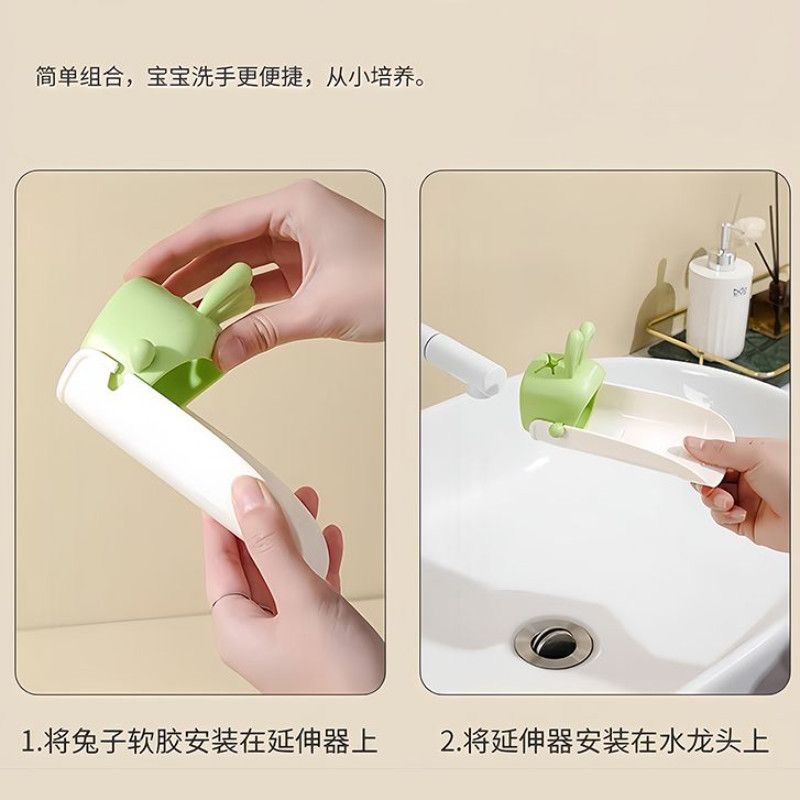 简单组合，宝宝洗手更便捷，从小培养。

1.将兔子软胶安装在延伸器上

2.将延伸器安装在水龙头上