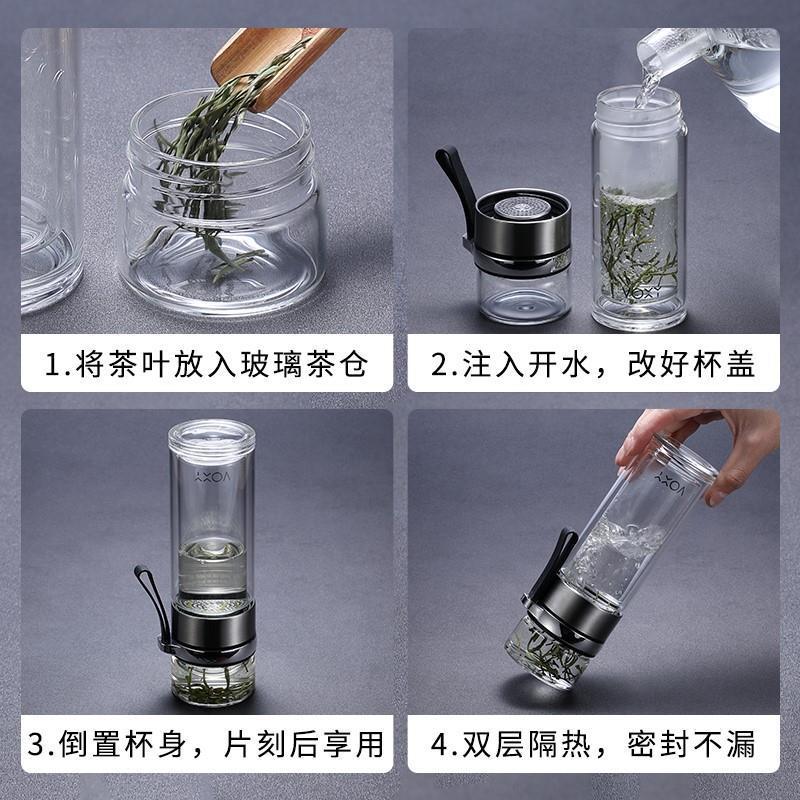 1.将茶叶放入玻璃茶仓

VOXY

2.注入开水，改好杯盖

VOXY

3.倒置杯身，片刻后享用

VOXY

4.双层隔热，密封不漏