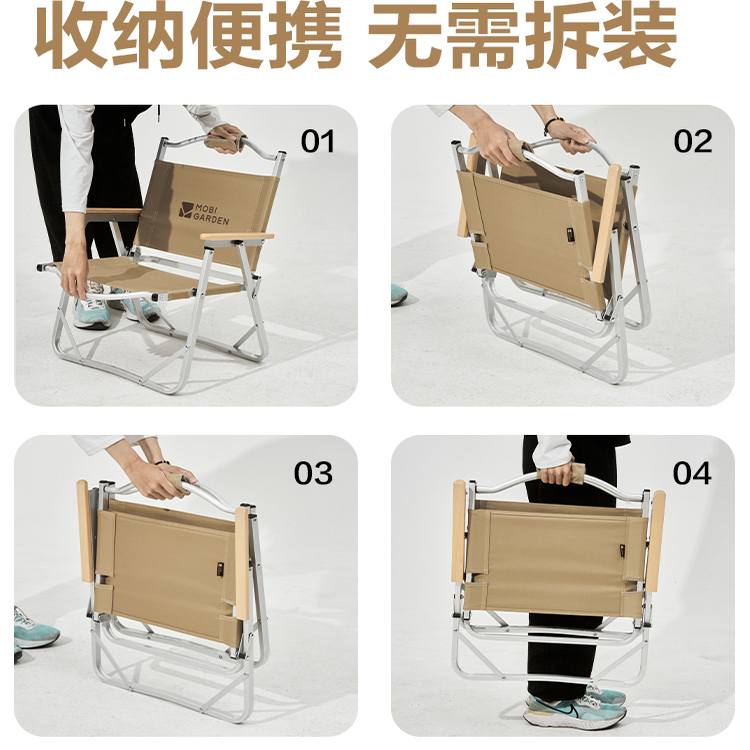 收纳便携 无需拆装

01

MOBI GARDEN

02

03

04