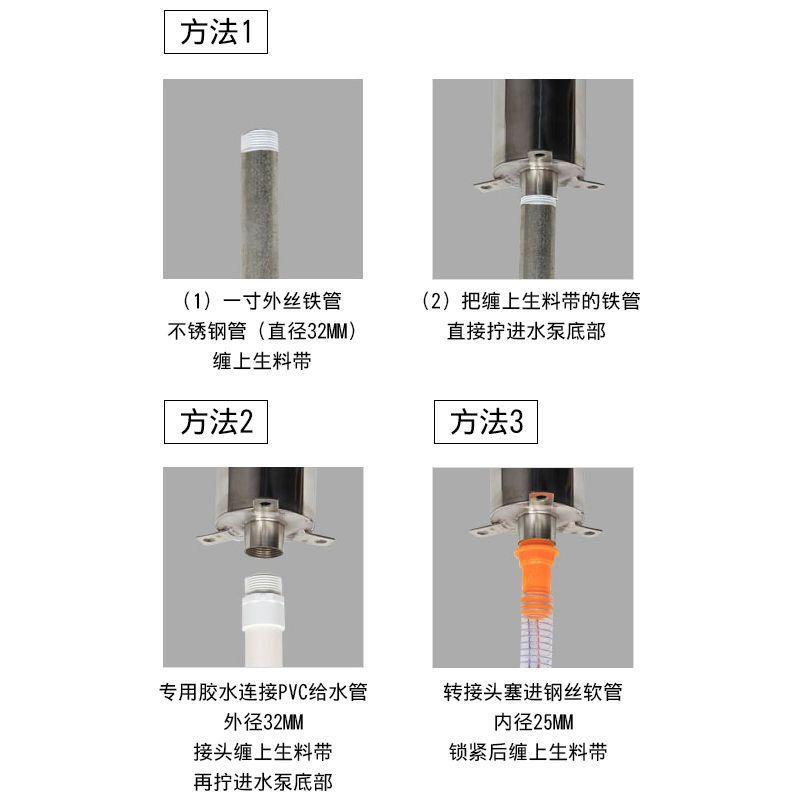 方法1

（1）一寸外丝铁管
不锈钢管（直径32MM）
缠上生料带

（2）把缠上生料带的铁管
直接拧进水泵底部

方法2

专用胶水连接PVC给水管
外径32MM
接头缠上生料带
再拧进水泵底部

方法3

转接头塞进钢丝软管
内径25MM
锁紧后缠上生料带