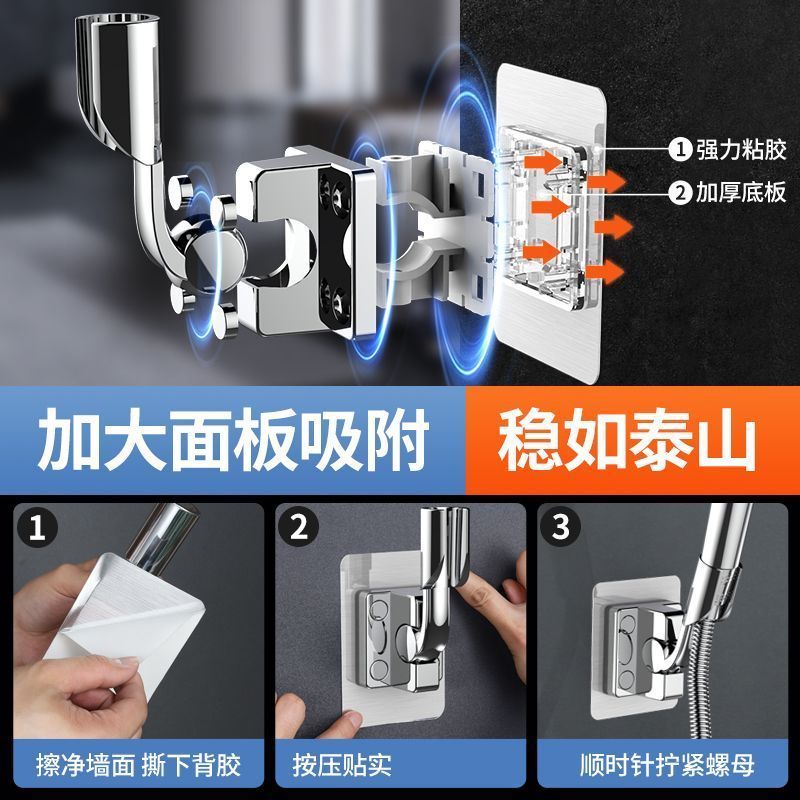 1 强力粘胶
2 加厚底板

加大面板吸附 稳如泰山

1
擦净墙面 撕下背胶

2
按压贴实

3
顺时针拧紧螺母