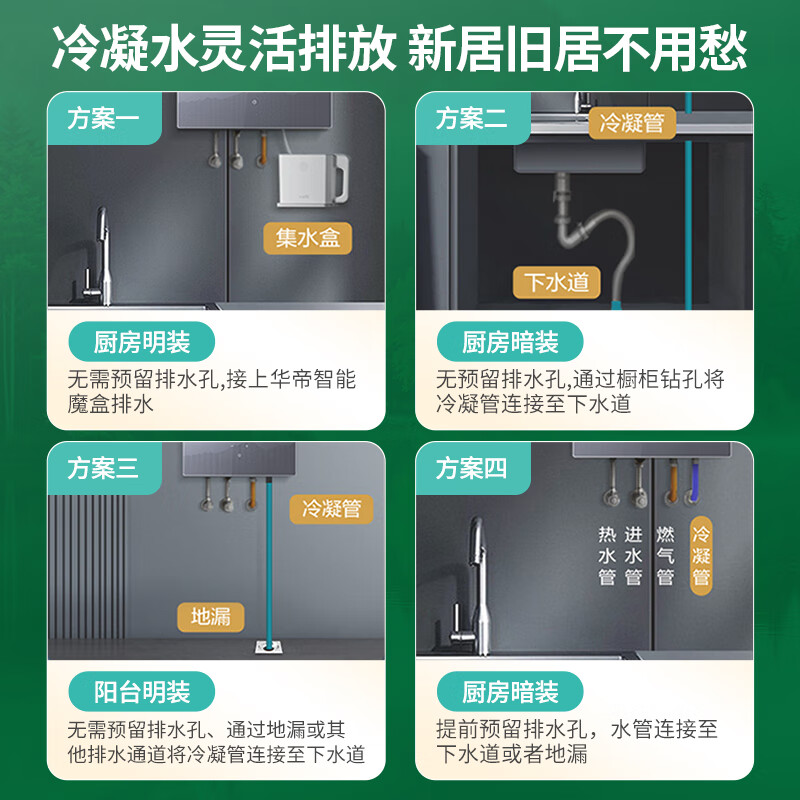 冷凝水灵活排放 新居旧居不用愁

方案一

集水盒

厨房明装

无需预留排水孔,接上华帝智能魔盒排水

方案二

冷凝管

下水道

厨房暗装

无预留排水孔,通过橱柜钻孔将冷凝管连接至下水道

方案三

冷凝管

地漏

阳台明装

无需预留排水孔、通过地漏或其他排水通道将冷凝管连接至下水道

方案四

热水管

进水管

燃气管

冷凝管

厨房暗装

提前预留排水孔，水管连接至下水道或者地漏