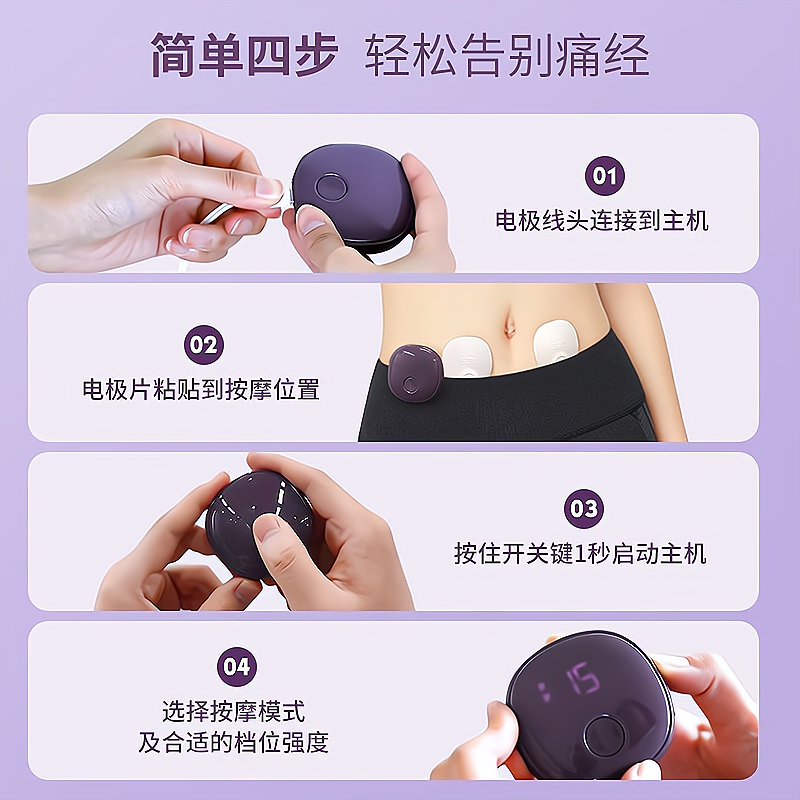 简单四步 轻松告别痛经

01
电极线头连接到主机

02
电极片粘贴到按摩位置

03
按住开关键1秒启动主机

04
选择按摩模式
及合适的档位强度

15