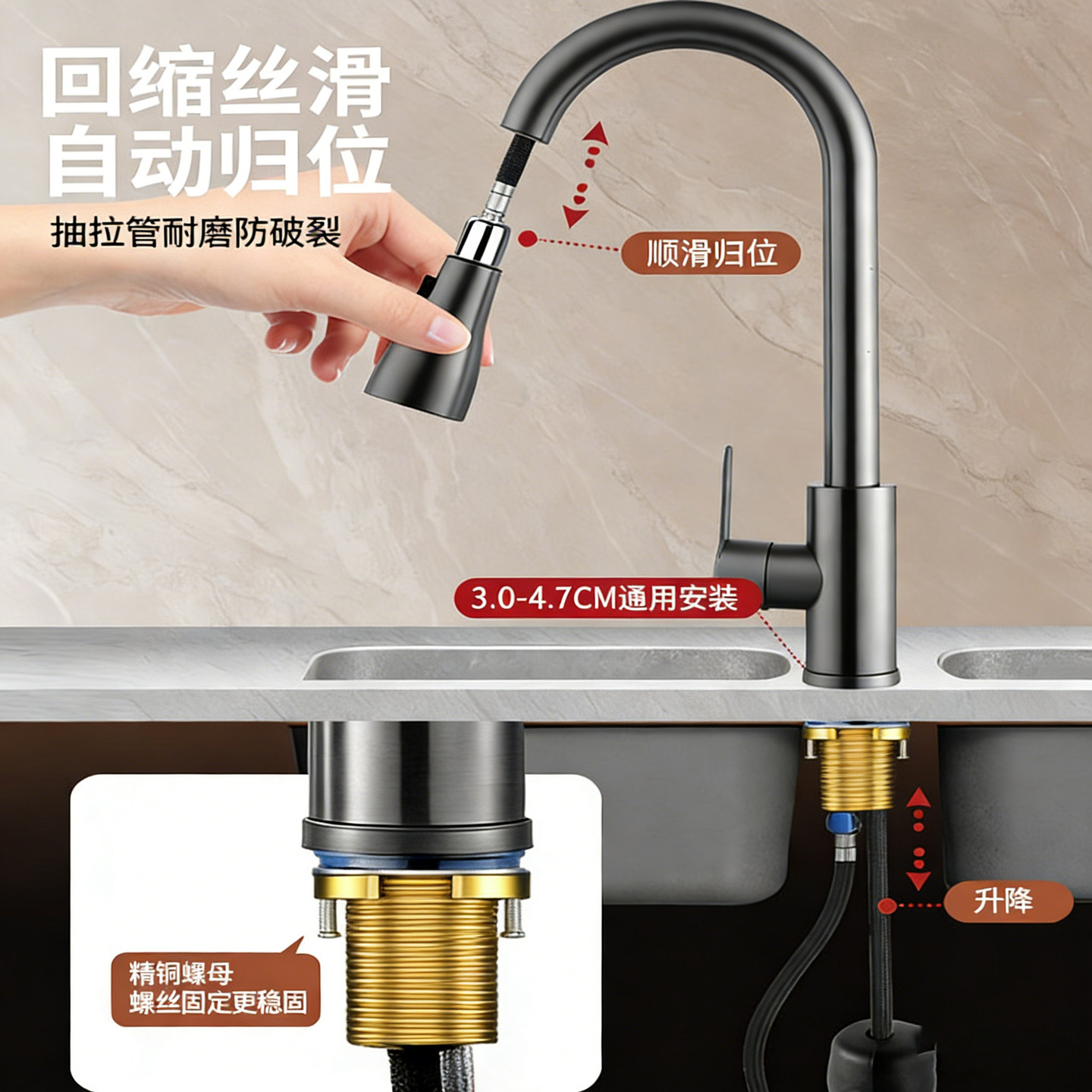 回缩丝滑
自动归位

抽拉管耐磨防破裂

顺滑归位

3.0-4.7CM通用安装

升降

精铜螺母
螺丝固定更稳固