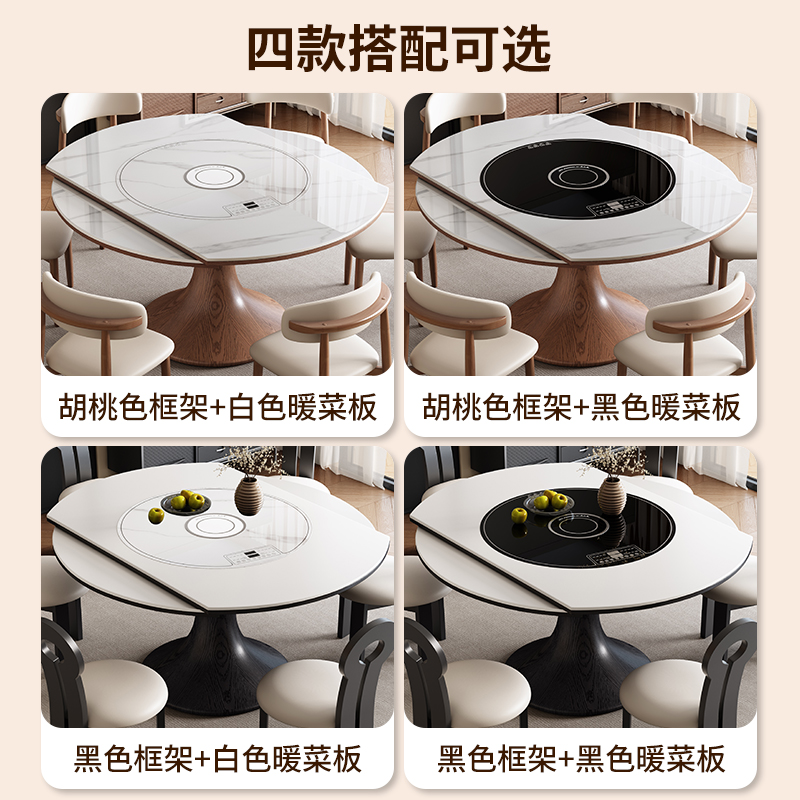 四款搭配可选

胡桃色框架+白色暖菜板

胡桃色框架+黑色暖菜板

黑色框架+白色暖菜板

黑色框架+黑色暖菜板