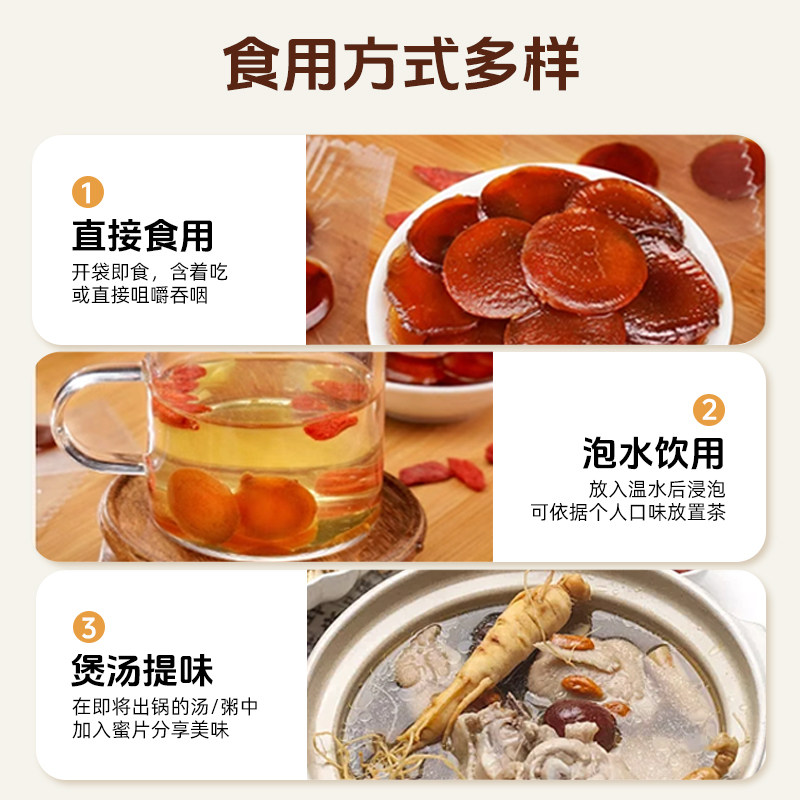 食用方式多样

1
直接食用
开袋即食，含着吃
或直接咀嚼吞咽

2
泡水饮用
放入温水后浸泡
可依据个人口味放置茶

3
煲汤提味
在即将出锅的汤/粥中
加入蜜片分享美味