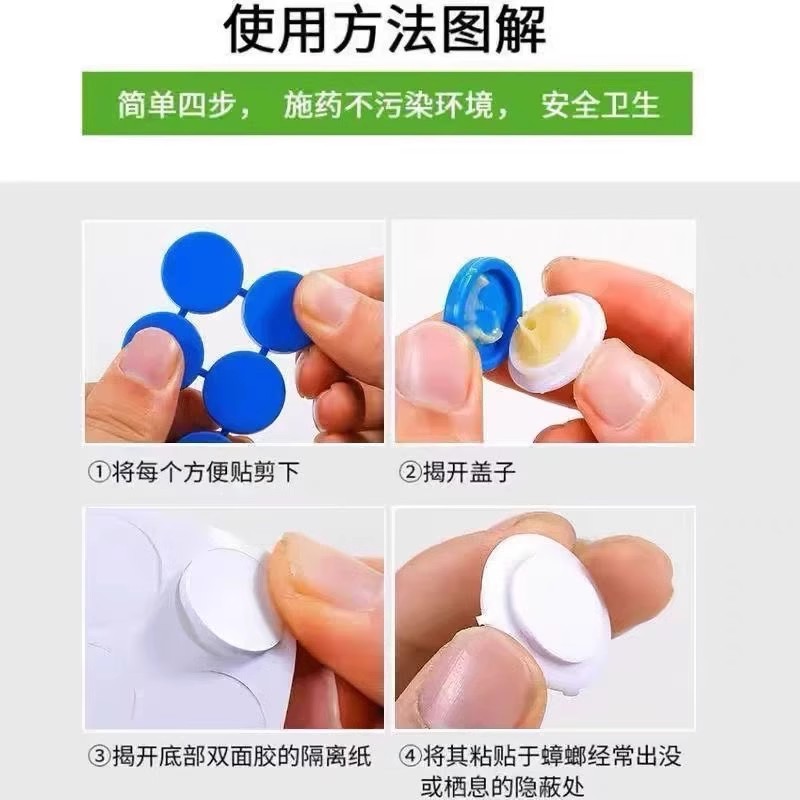 使用方法图解

简单四步， 施药不污染环境， 安全卫生

①将每个方便贴剪下

②揭开盖子

③揭开底部双面胶的隔离纸

④将其粘贴于蟑螂经常出没或栖息的隐蔽处