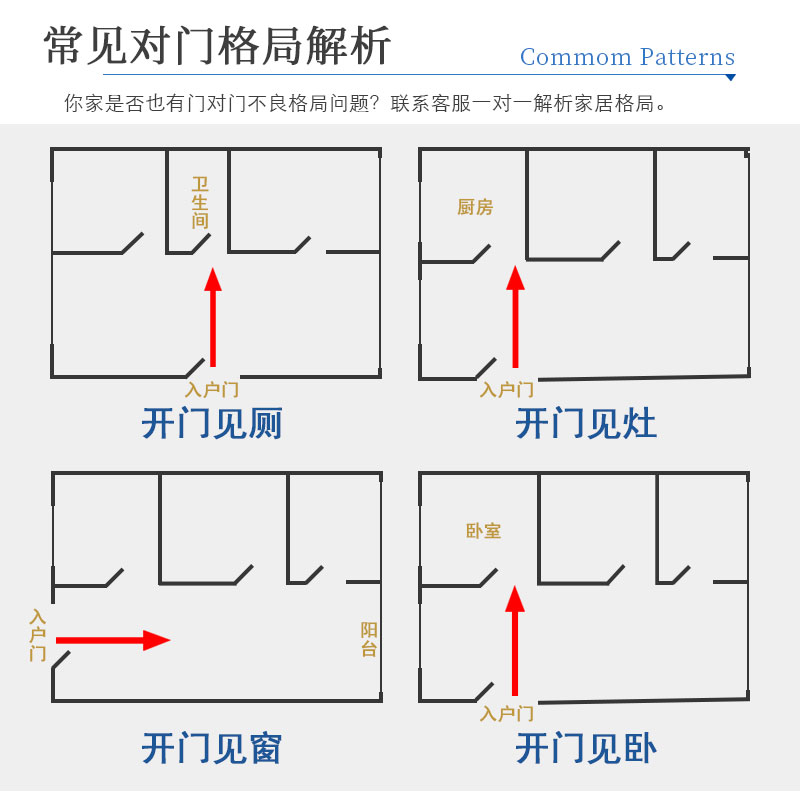 常见对门格局解析

Commom Patterns

你家是否也有门对门不良格局问题？联系客服一对一解析家居格局。

卫生间

入户门

开门见厕

厨房

入户门

开门见灶

入户门

阳台

开门见窗

卧室

入户门

开门见卧