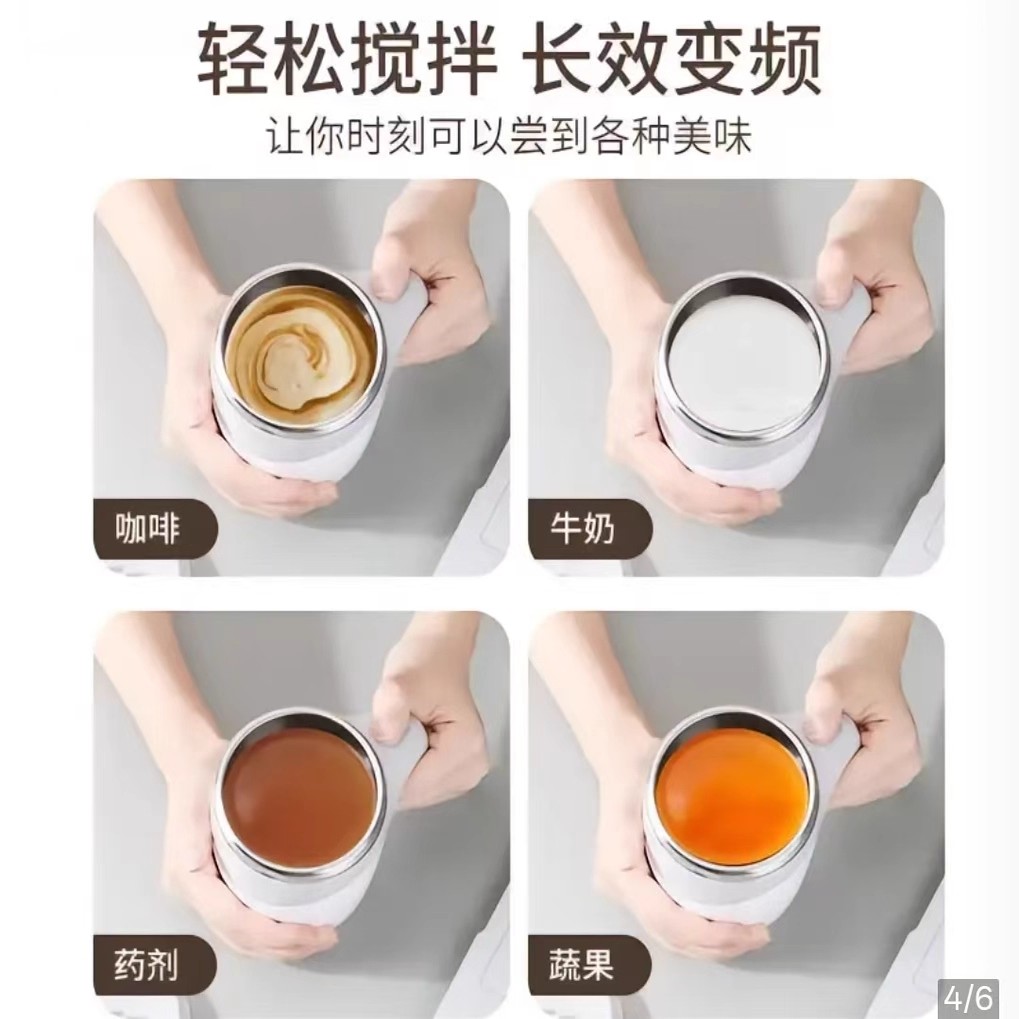 轻松搅拌 长效变频
让你时刻可以尝到各种美味

咖啡

牛奶

药剂

蔬果

4/6