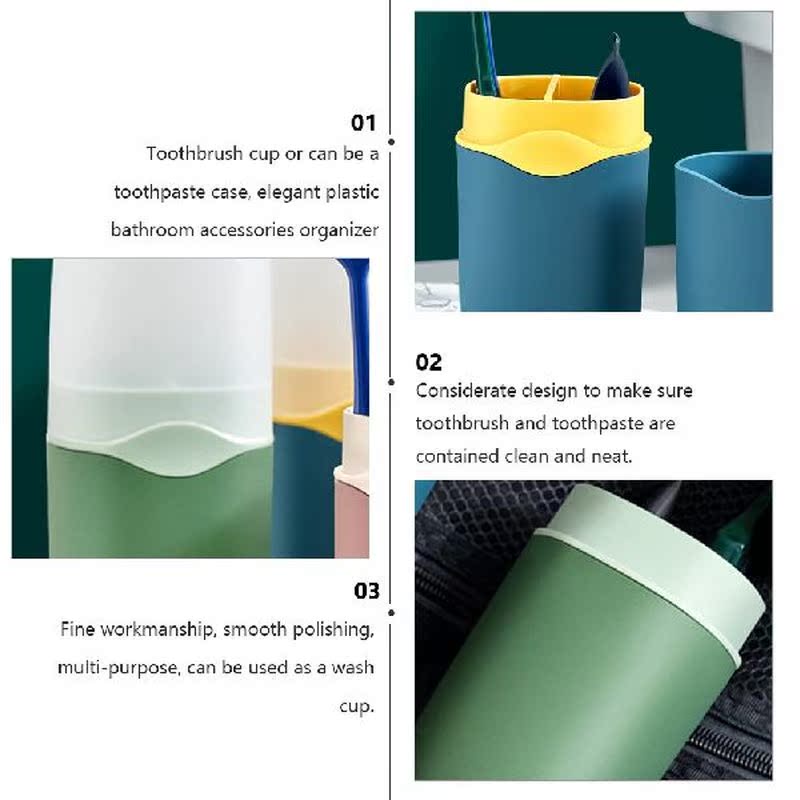 01
Toothbrush cup or can be a toothpaste case, elegant plastic bathroom accessories organizer

02
Considerate design to make sure toothbrush and toothpaste are contained clean and neat.

03
Fine workmanship, smooth polishing, multi-purpose, can be used as a wash cup.