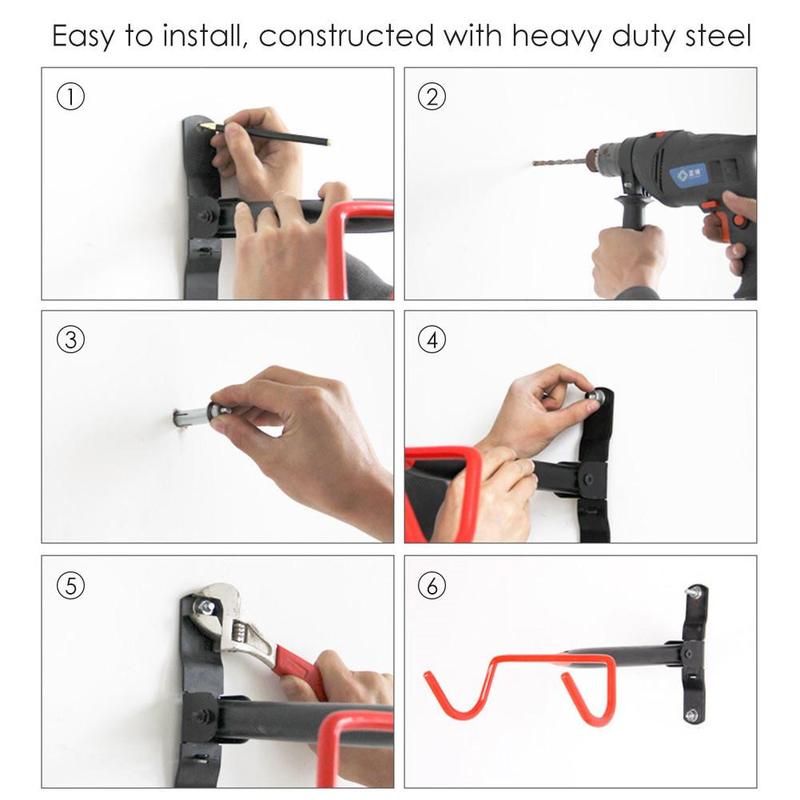 Easy to install, constructed with heavy duty steel

①

②

③

④

⑤

⑥