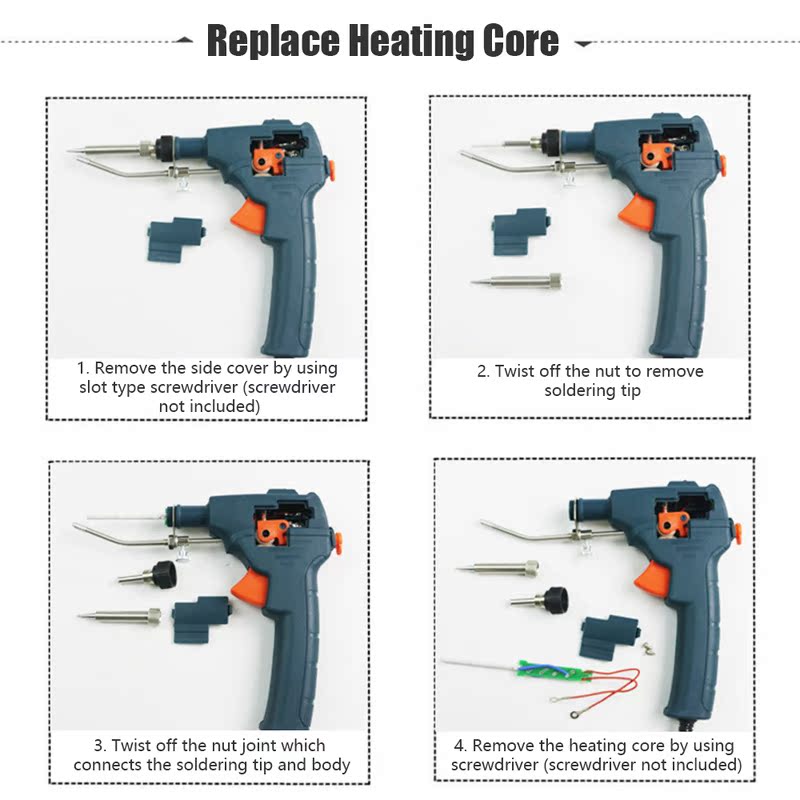 Replace Heating Core

1. Remove the side cover by using slot type screwdriver (screwdriver not included)

2. Twist off the nut to remove soldering tip

3. Twist off the nut joint which connects the soldering tip and body

4. Remove the heating core by using screwdriver (screwdriver not included)